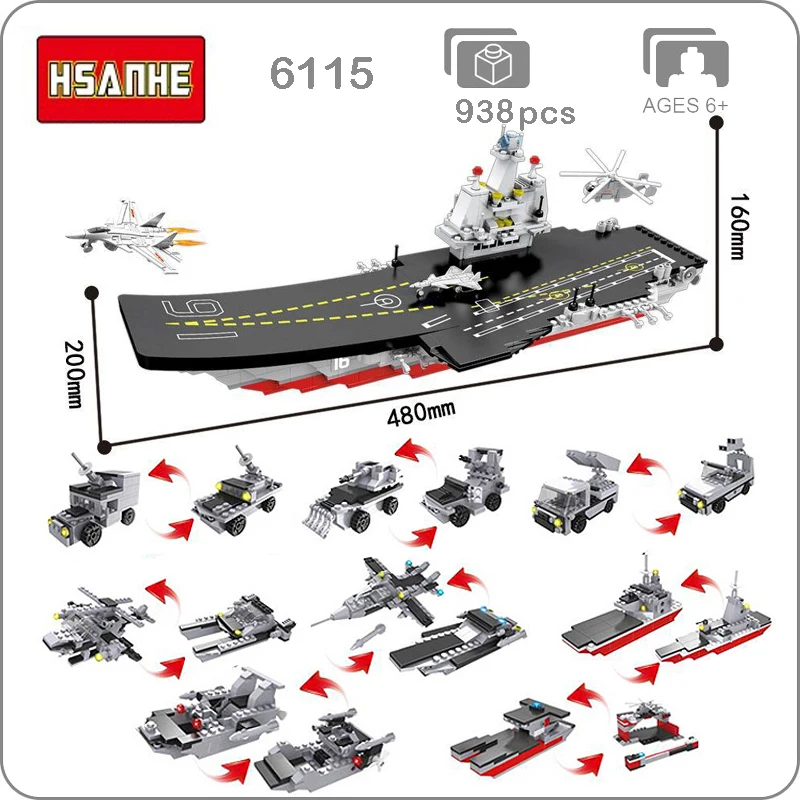 HSANHE

6115

938pcs

AGES 6+

160mm

200mm

480mm

16

16