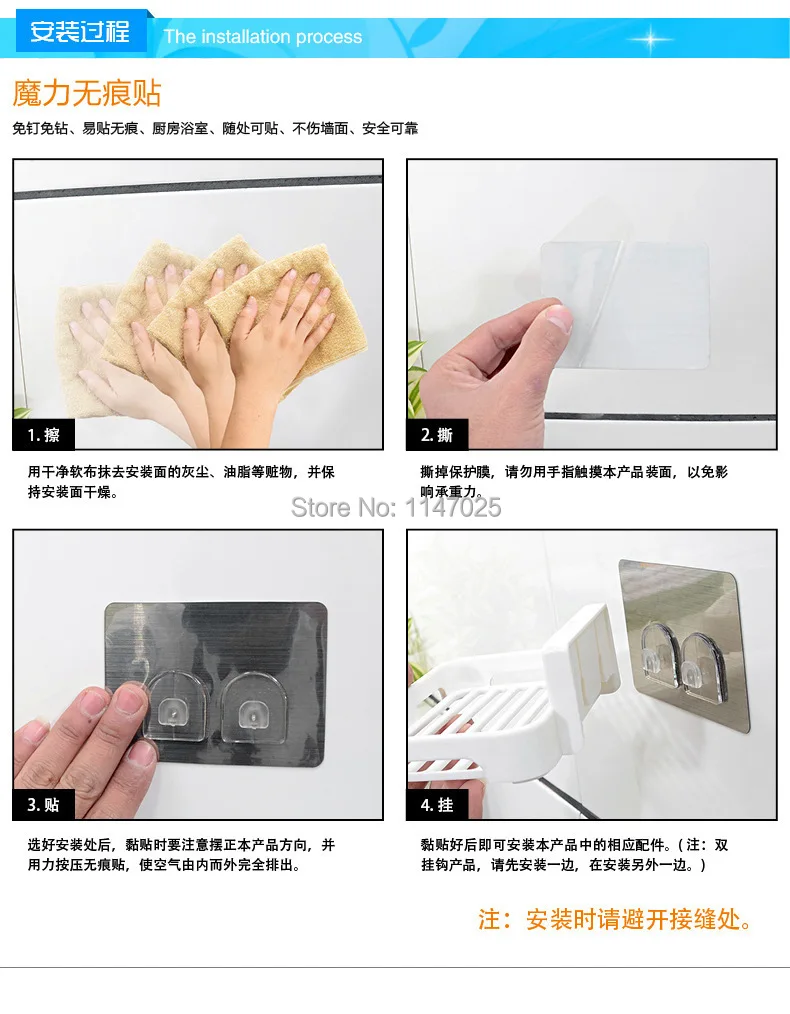 安装过程 The installation process

魔力无痕贴

免钉免钻、易贴无痕、厨房浴室、随处可贴、不伤墙面、安全可靠

1. 擦

用干净软布抹去安装面的灰尘、油脂等赃物，并保持安装面干燥。

2. 撕

撕掉保护膜，请勿用手指触摸本产品装面，以免影响承重力。

Store No: 1147025

3. 贴

选好安装处后，黏贴时要注意摆正本产品方向，并用力按压无痕贴，使空气由内而外完全排出。

4. 挂

黏贴好后即可安装本产品中的相应配件。（注：双挂钩产品，请先安装一边，在安装另外一边。）

注：安装时请避开接缝处。