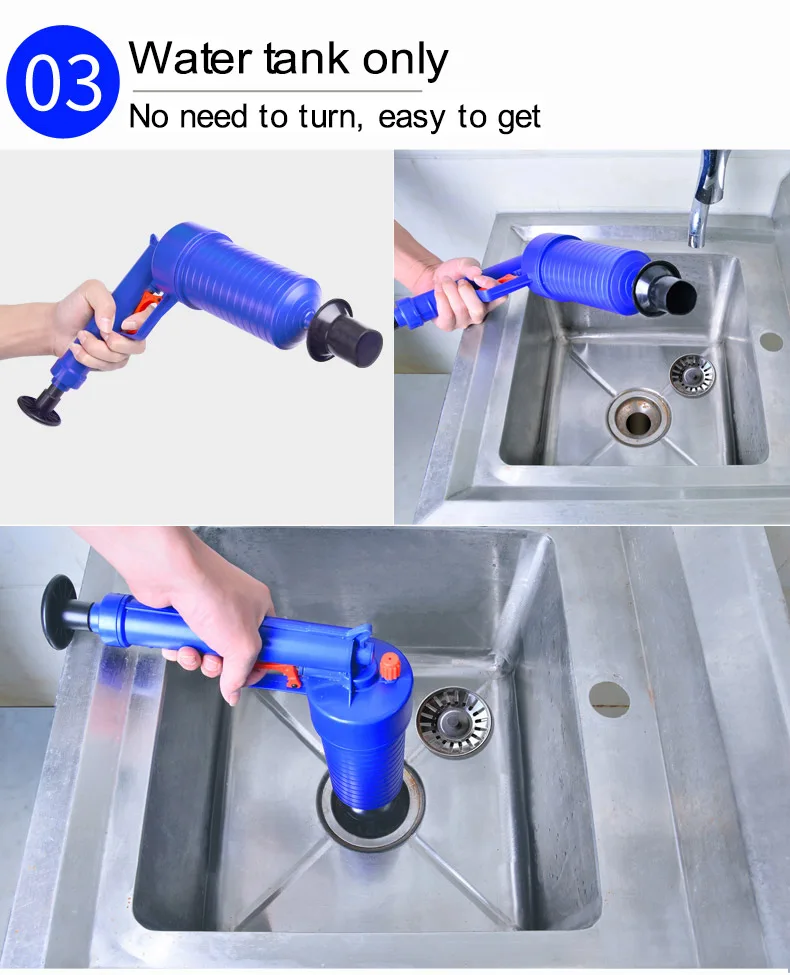 03

Water tank only

No need to turn, easy to get