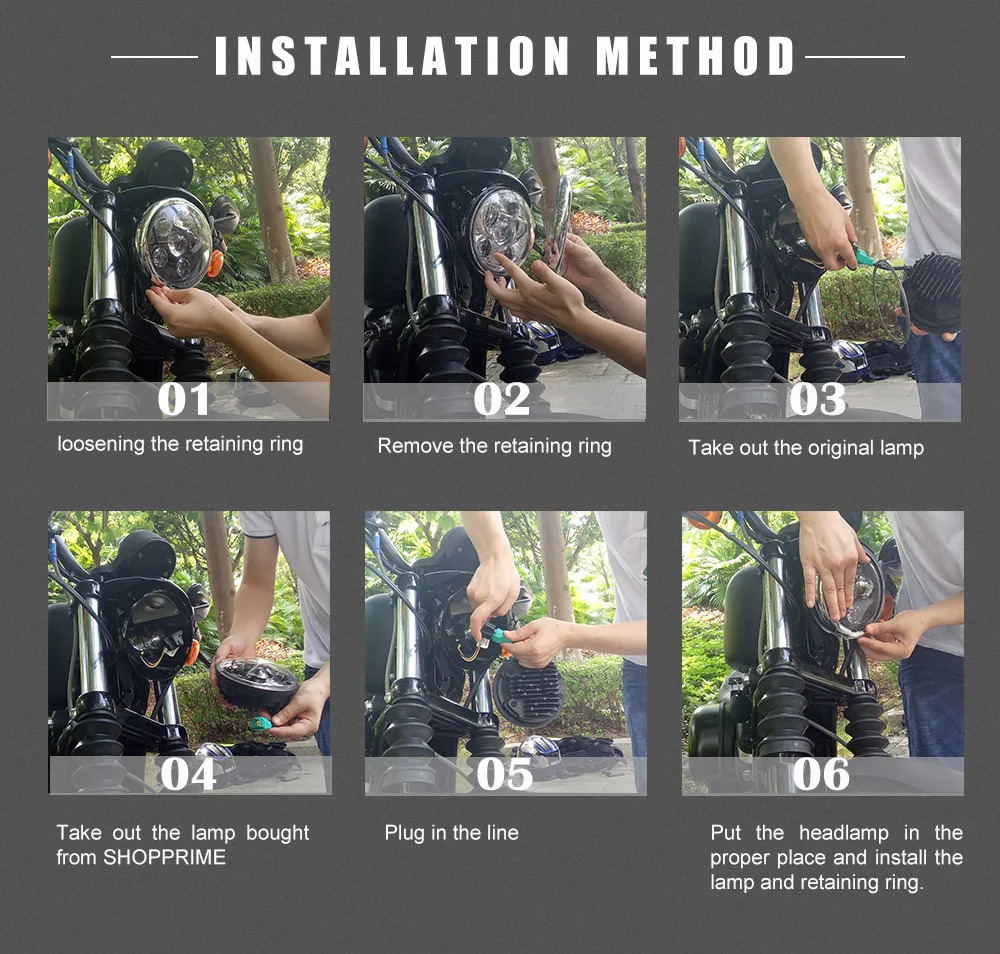 INSTALLATION METHOD

01

loosening the retaining ring

02

Remove the retaining ring

03

Take out the original lamp

04

Take out the lamp bought from SHOPPRIME

05

Plug in the line

06

Put the headlamp in the proper place and install the lamp and retaining ring.