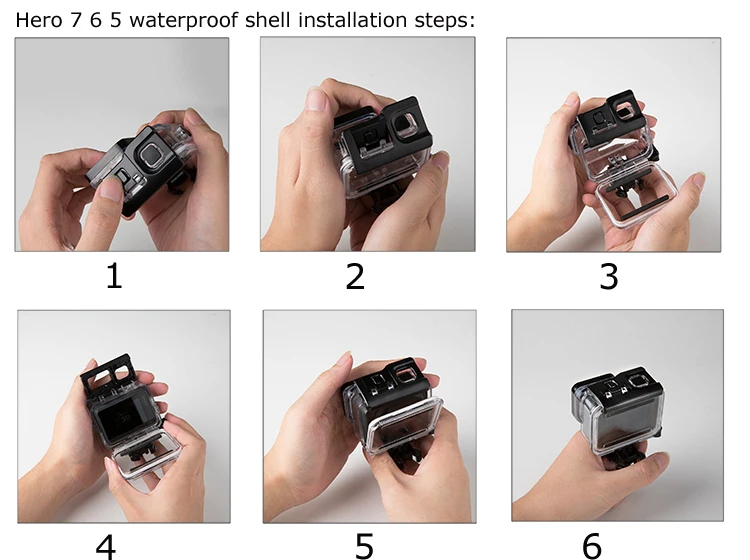 Hero 7 6 5 waterproof shell installation steps:

1

2

3

4

5

6