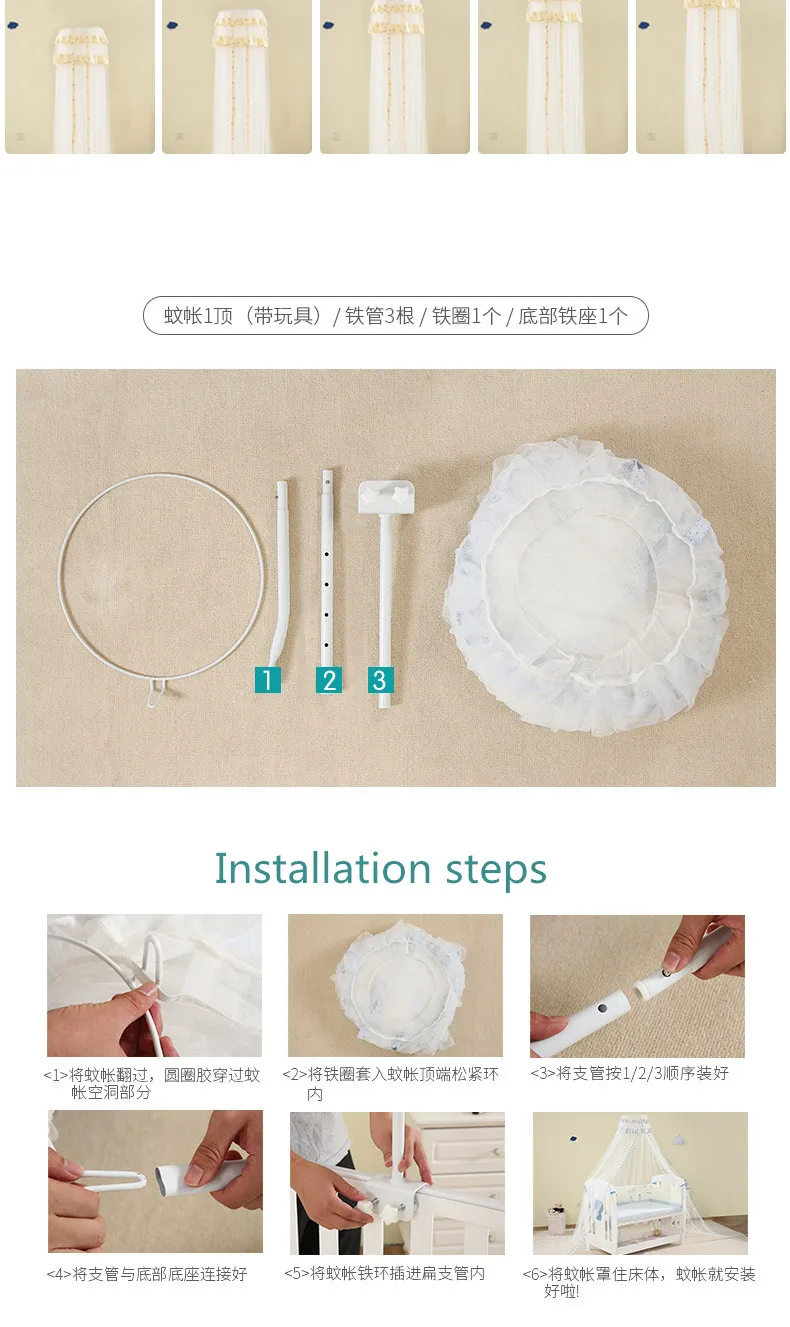 蚊帐1顶（带玩具）/ 铁管3根 / 铁圈1个 / 底部铁座1个

1 2 3

Installation steps

<1>将蚊帐翻过，圆圈胶穿过蚊帐空洞部分

<2>将铁圈套入蚊帐顶端松紧环内

<3>将支管按1/2/3顺序装好

<4>将支管与底部底座连接好

<5>将蚊帐铁环插进扁支管内

<6>将蚊帐罩住床体，蚊帐就安装好啦!