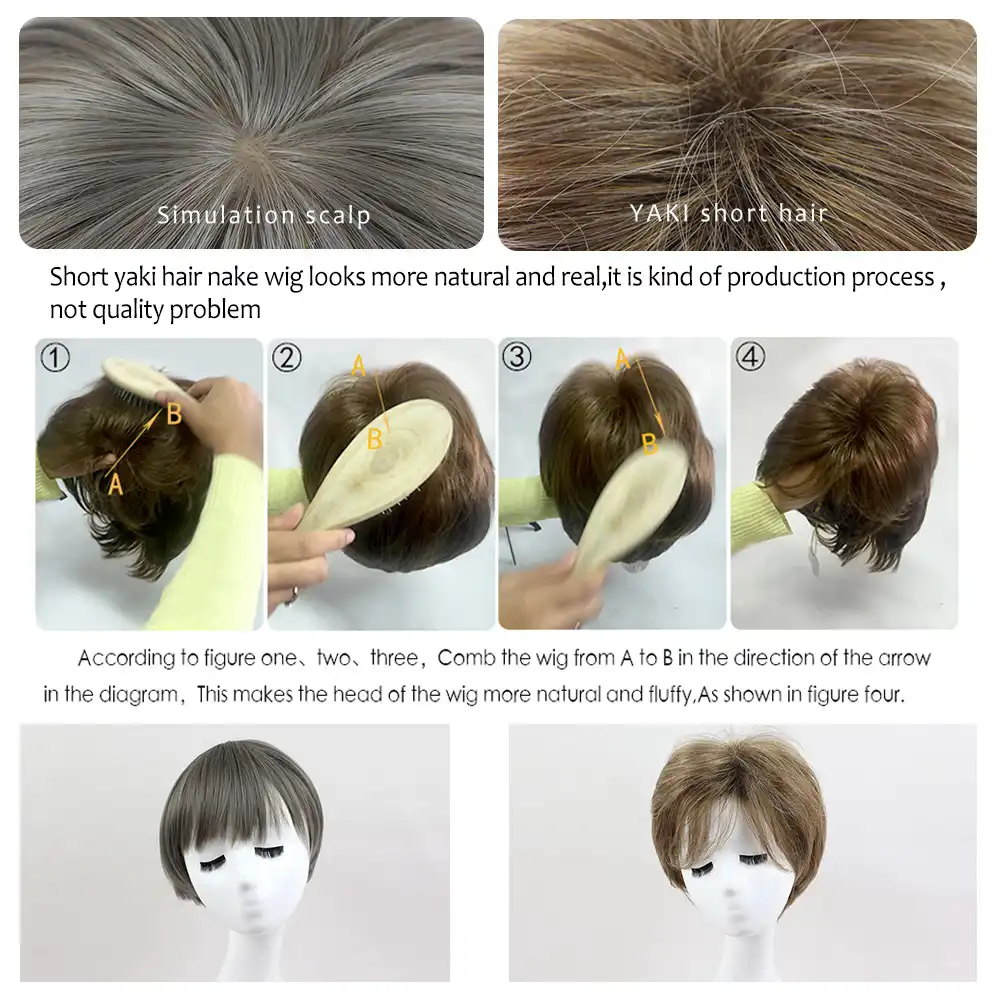 Simulation scalp

YAKI short hair

Short yaki hair nake wig looks more natural and real,it is kind of production process , not quality problem

①

B

A

②

A

B

③

A

B

④

According to figure one、two、three，Comb the wig from A to B in the direction of the arrow in the diagram，This makes the head of the wig more natural and fluffy.As shown in figure four.