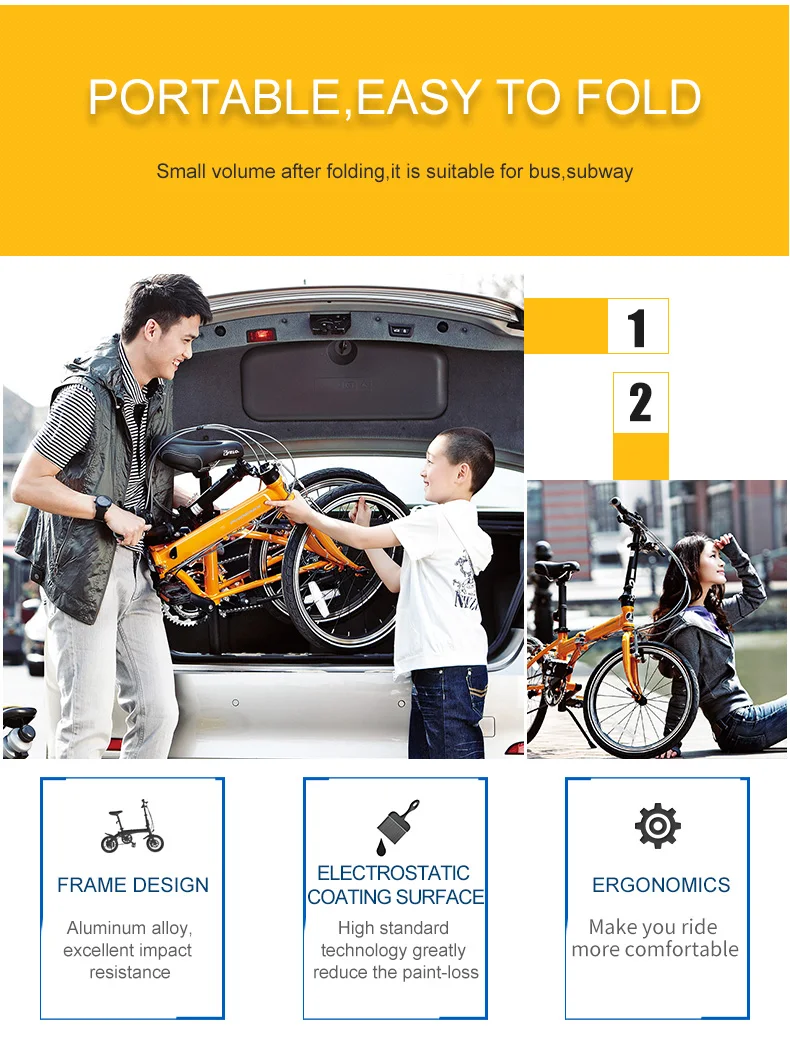 PORTABLE,EASY TO FOLD

Small volume after folding,it is suitable for bus,subway

1

2

FRAME DESIGN

Aluminum alloy, excellent impact resistance

ELECTROSTATIC COATING SURFACE

High standard technology greatly reduce the paint-loss

ERGONOMICS

Make you ride more comfortable