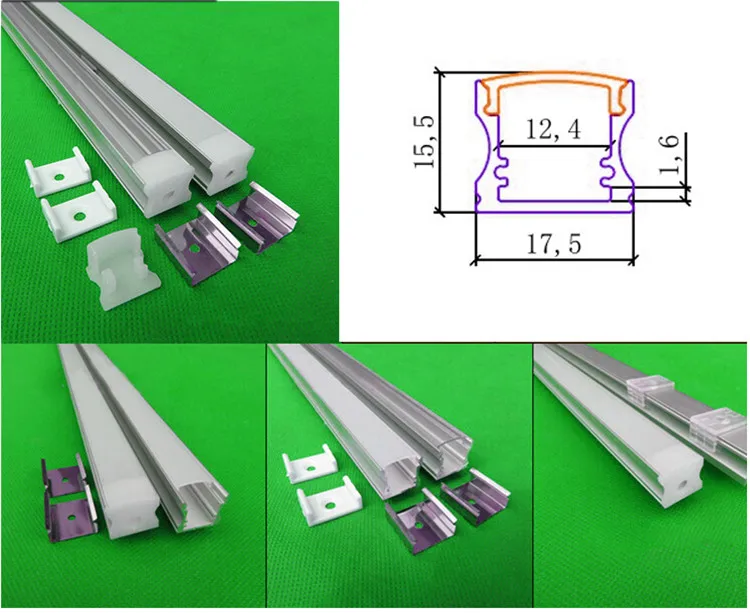 15, 5
12, 4
1, 6
17, 5