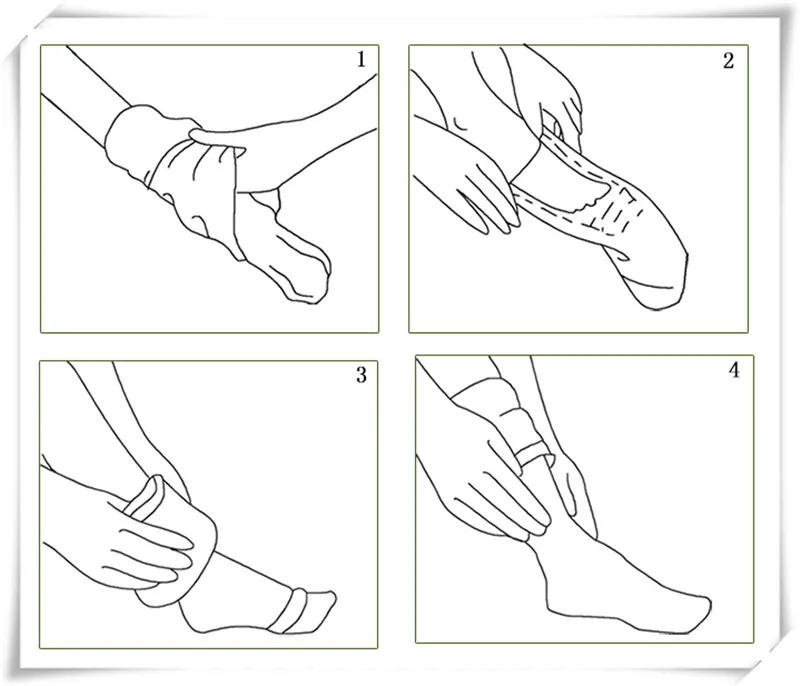 1

2

3

4