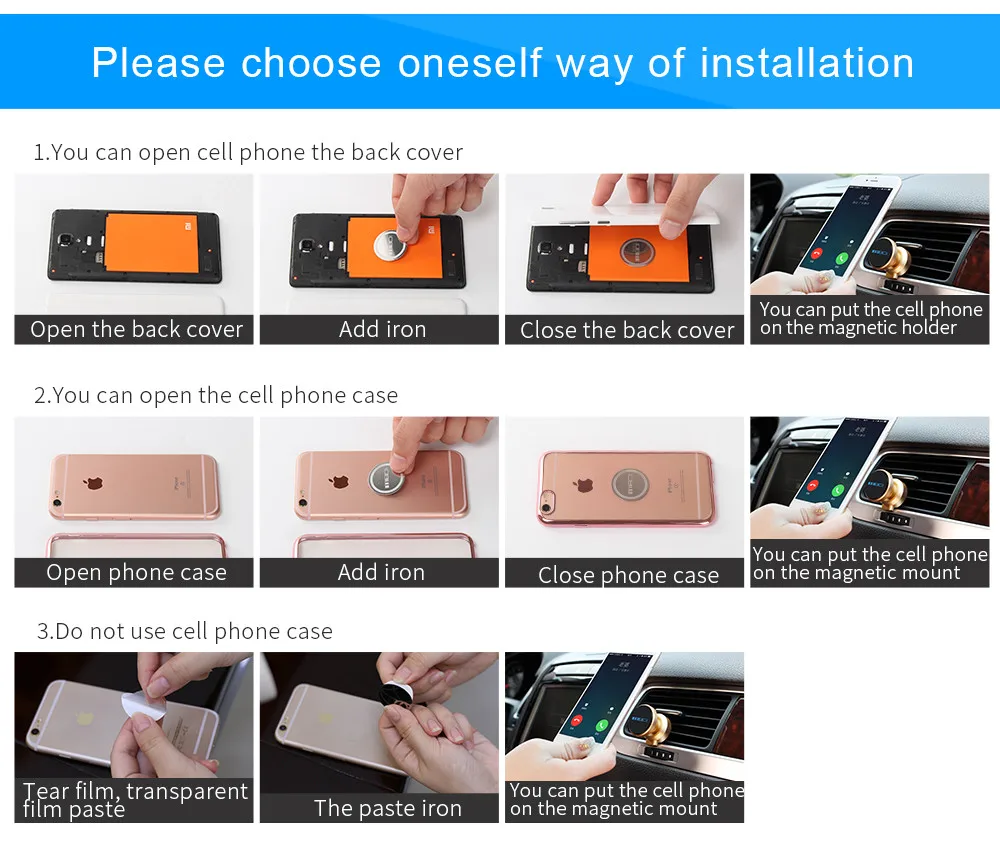 Please choose oneself way of installation

1.You can open cell phone the back cover

Open the back cover

Add iron

Close the back cover

You can put the cell phone on the magnetic holder

2.You can open the cell phone case

Open phone case

Add iron

Close phone case

You can put the cell phone on the magnetic mount

3.Do not use cell phone case

Tear film, transparent film paste

The paste iron

You can put the cell phone on the magnetic mount