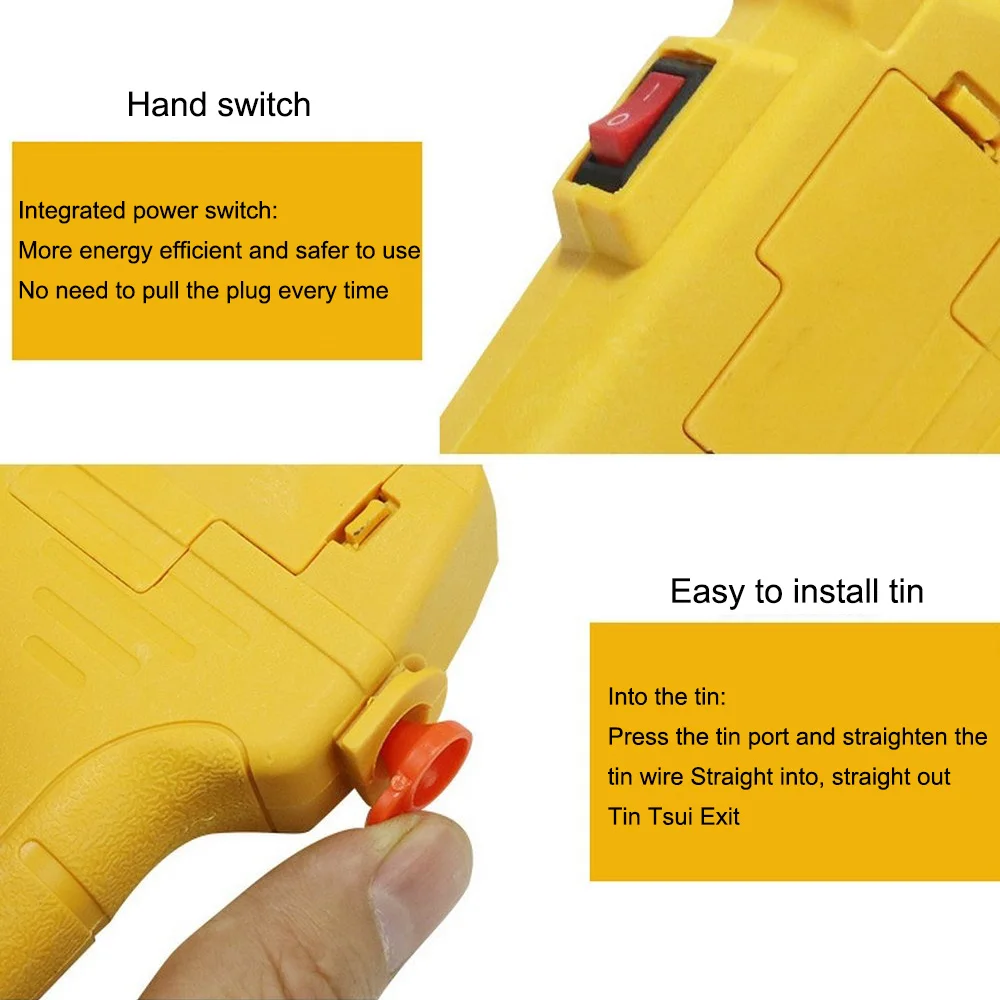 Hand switch

Integrated power switch:
More energy efficient and safer to use
No need to pull the plug every time

Easy to install tin

Into the tin:
Press the tin port and straighten the tin wire Straight into, straight out
Tin Tsui Exit