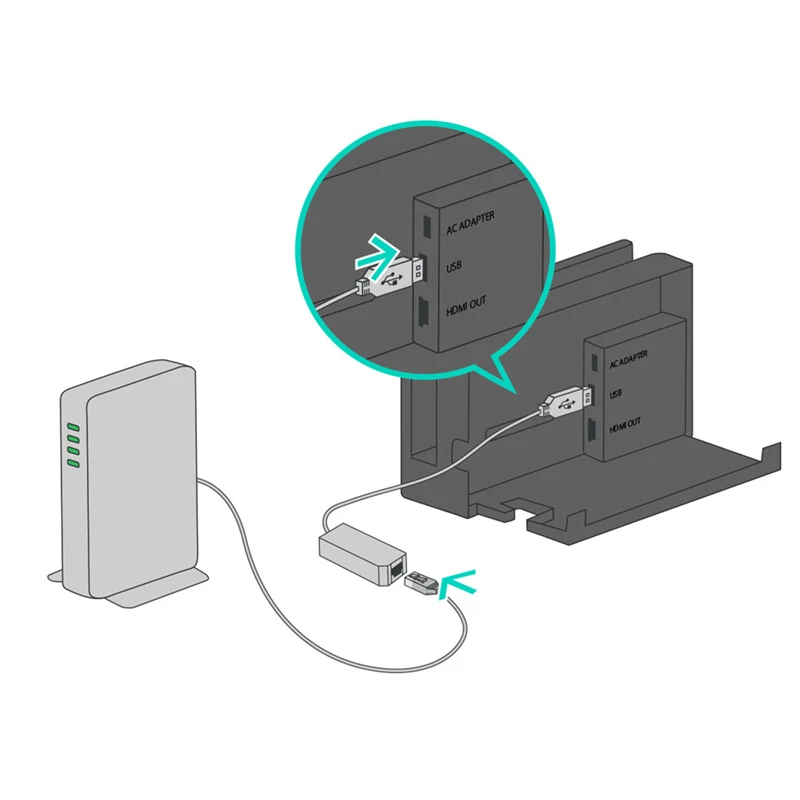 AC ADAPTER
USB
HDMI OUT

AC ADAPTER
USB
HDMI OUT