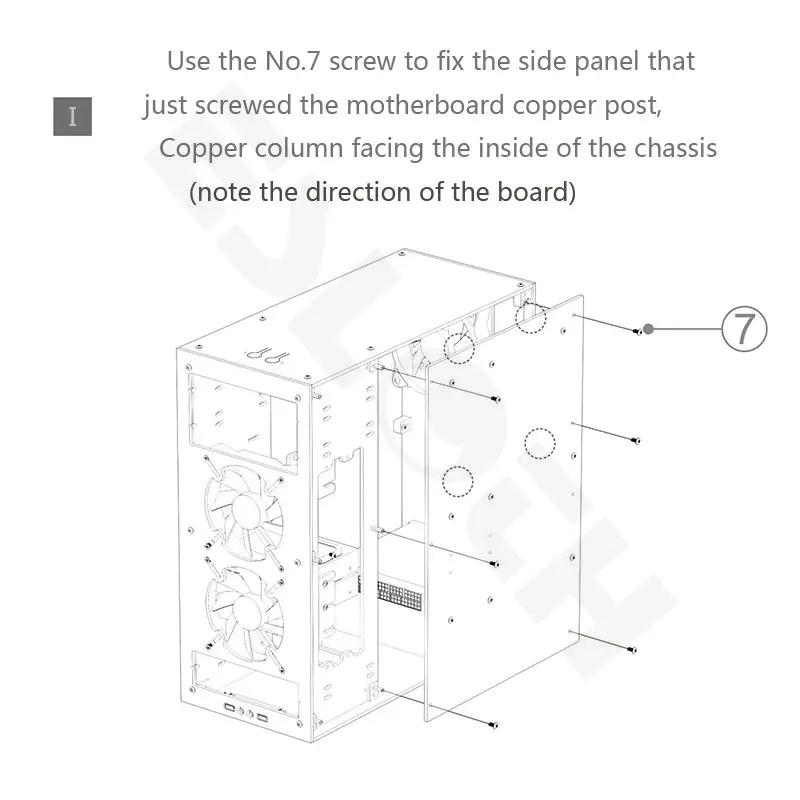 I

Use the No.7 screw to fix the side panel that just screwed the motherboard copper post, Copper column facing the inside of the chassis (note the direction of the board)

7