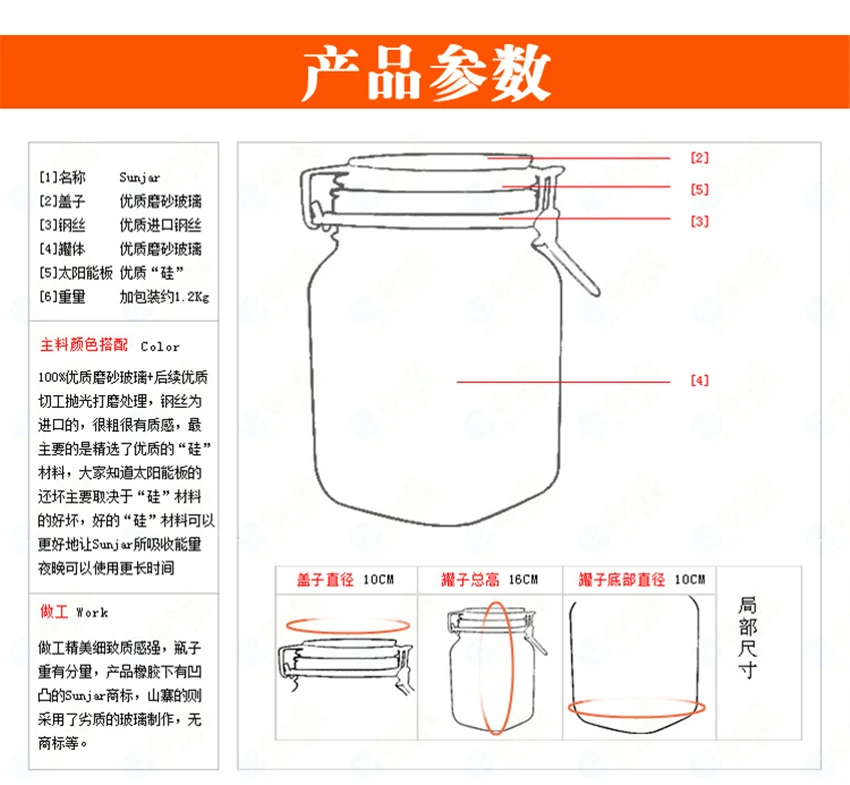 产品参数

[1]名称 Sunjar
[2]盖子 优质磨砂玻璃
[3]钢丝 优质进口钢丝
[4]罐体 优质磨砂玻璃
[5]太阳能板 优质“硅”
[6]重量 加包装约1.2Kg

主料颜色搭配 Color

100%优质磨砂玻璃+后续优质切工抛光打磨处理，钢丝为进口的，很粗很有质感，最主要的是精选了优质的“硅”材料，大家知道太阳能板的还坏主要取决于“硅”材料的好坏，好的“硅”材料可以更好地让Sunjar所吸收能量夜晚可以使用更长时间

做工 Work

做工精美细致质感强，瓶子重有分量，产品橡胶下有凹凸的Sunjar商标，山寨的则采用了劣质的玻璃制作，无商标等。

[2]
[5]
[3]
[4]

盖子直径 10CM
罐子总高 16CM
罐子底部直径 10CM
局部尺寸