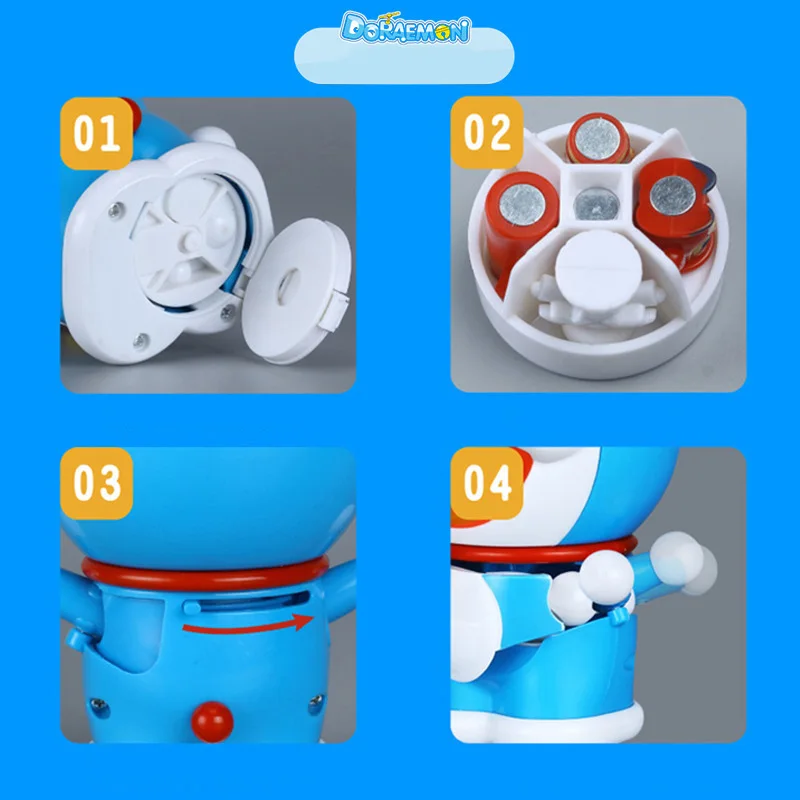 DORAEMON

01

02

03

04