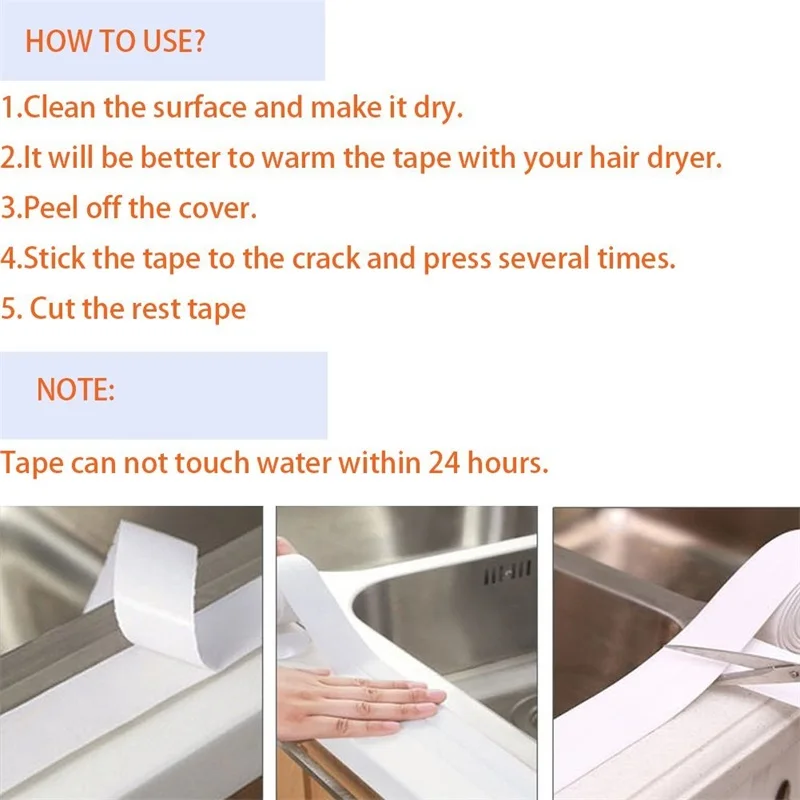 HOW TO USE?

1.Clean the surface and make it dry.

2.It will be better to warm the tape with your hair dryer.

3.Peel off the cover.

4.Stick the tape to the crack and press several times.

5. Cut the rest tape

NOTE:

Tape can not touch water within 24 hours.