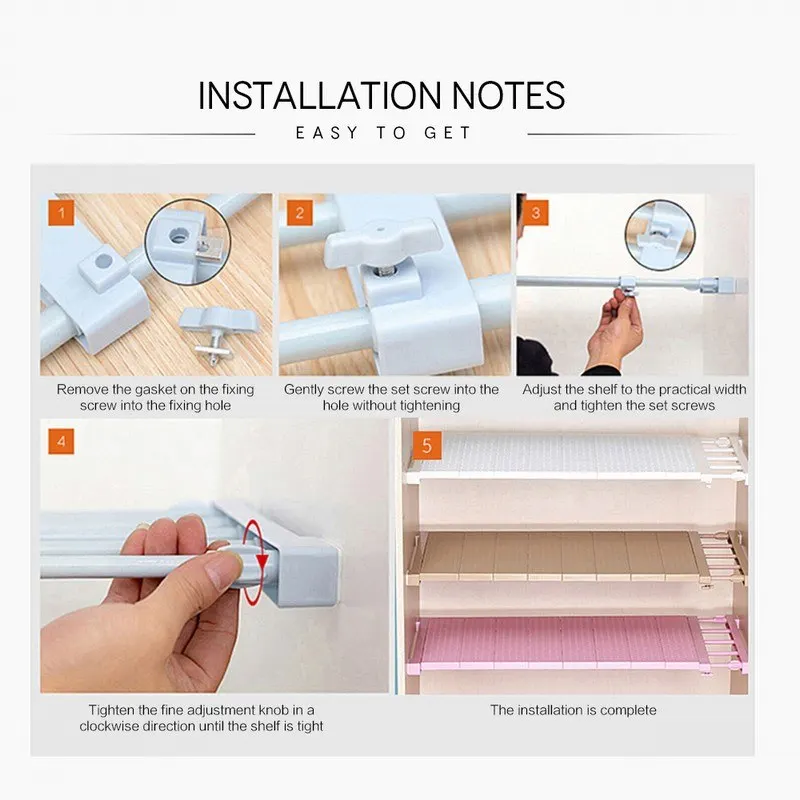 INSTALLATION NOTES

EASY TO GET

1

Remove the gasket on the fixing screw into the fixing hole

2

Gently screw the set screw into the hole without tightening

3

Adjust the shelf to the practical width and tighten the set screws

4

Tighten the fine adjustment knob in a clockwise direction until the shelf is tight

5

The installation is complete