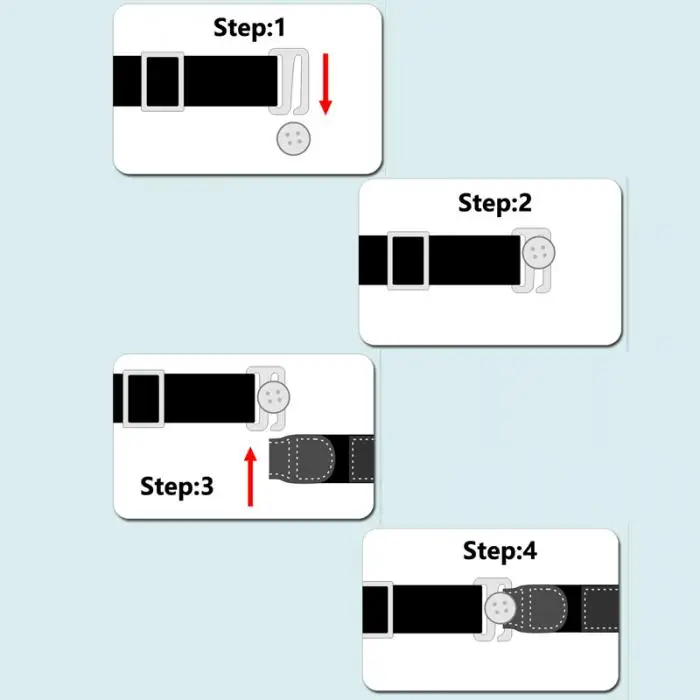 Step:1

Step:2

Step:3

Step:4