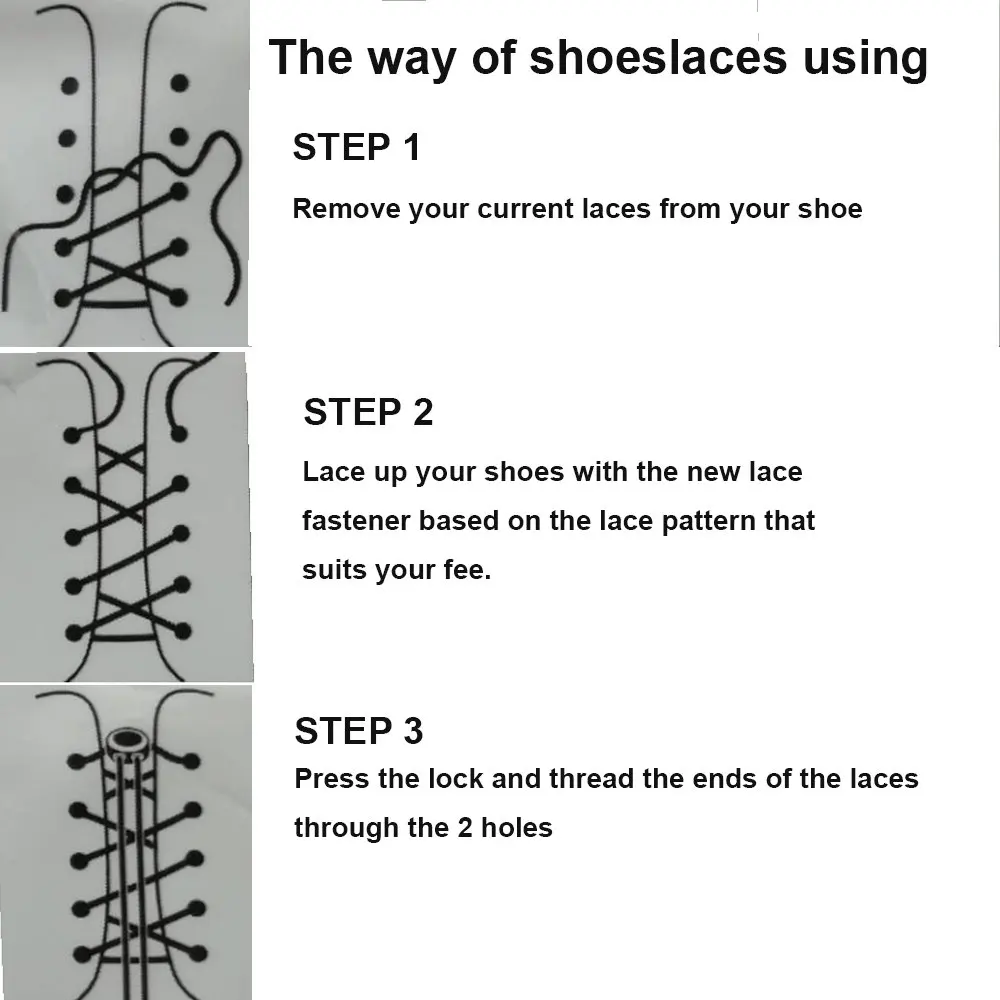 The way of shoeslaces using

STEP 1

Remove your current laces from your shoe

STEP 2

Lace up your shoes with the new lace fastener based on the lace pattern that suits your fee.

STEP 3

Press the lock and thread the ends of the laces through the 2 holes