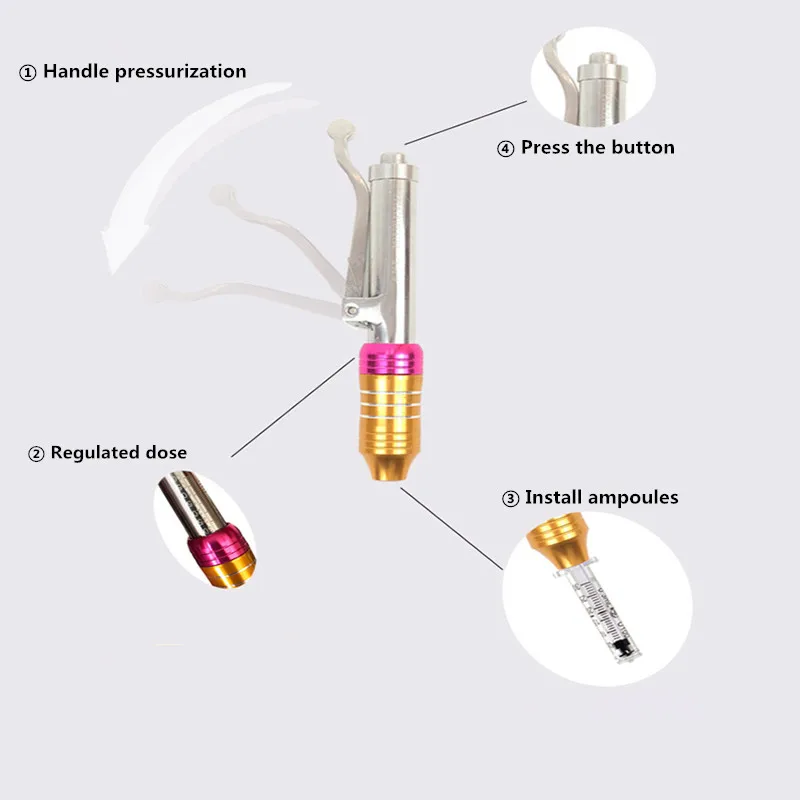 ① Handle pressurization

④ Press the button

② Regulated dose

③ Install ampoules