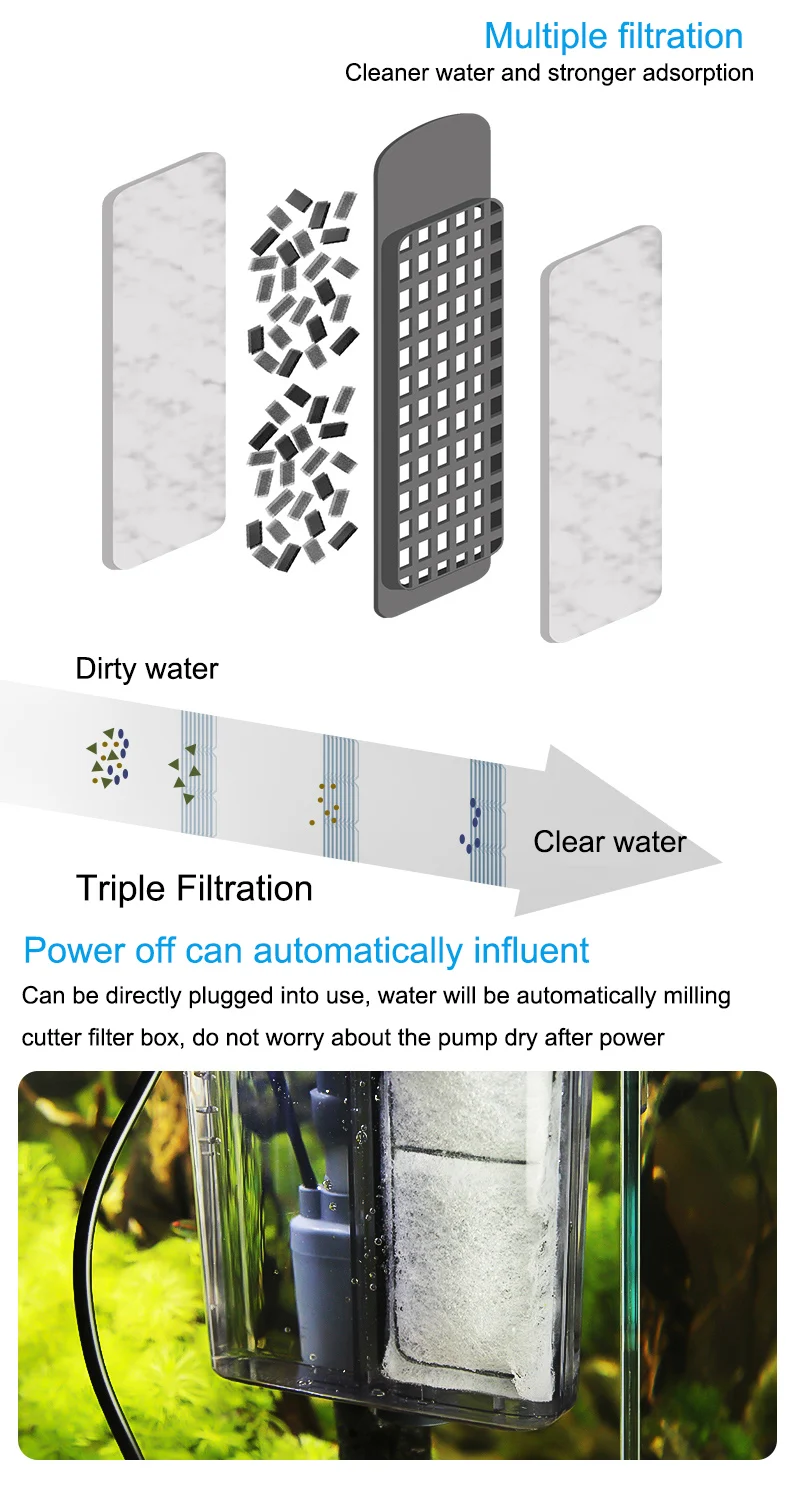 Multiple filtration
Cleaner water and stronger adsorption

Dirty water

Clear water

Triple Filtration

Power off can automatically influent
Can be directly plugged into use, water will be automatically milling cutter filter box, do not worry about the pump dry after power