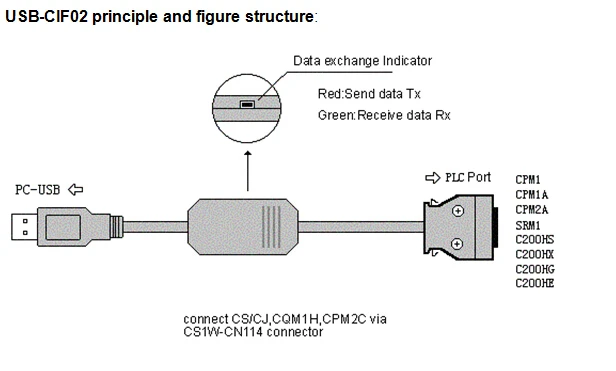 USB-CIF02 principle and figure structure:

Data exchange Indicator

Red:Send data Tx

Green:Receive data Rx

PC-USB

PLC Port

CPM1
CPM1A
CPM2A
SRM1
C200HS
C200HX
C200HG
C200HE

connect CS/CJ,CQM1H,CPM2C via CS1W-CN114 connector