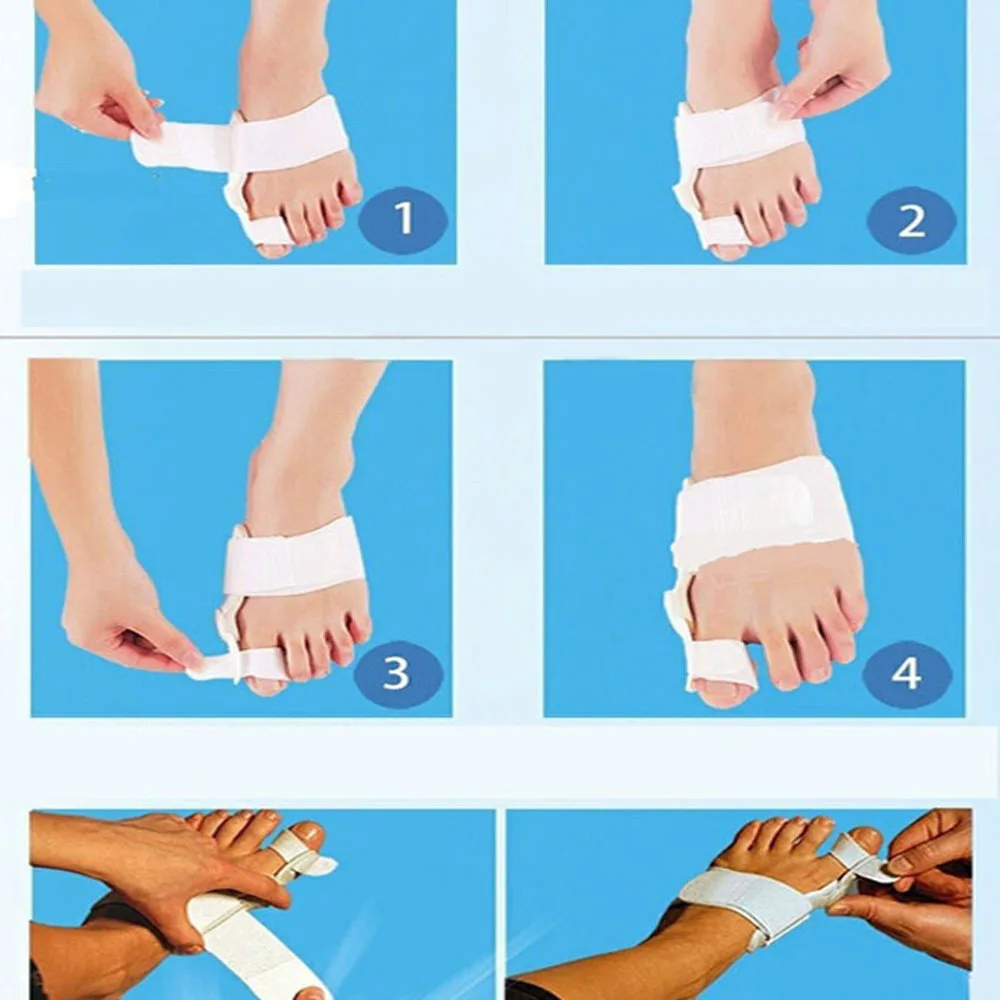 1

2

3

4