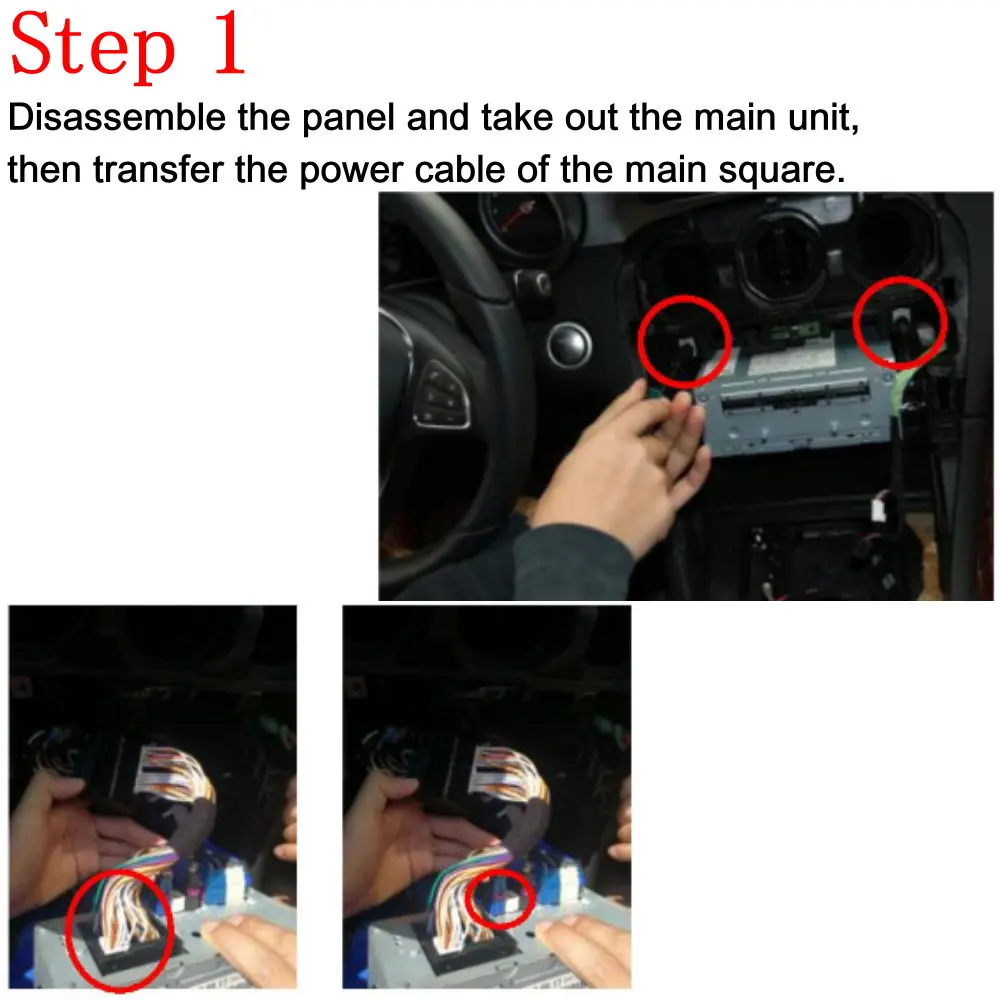 Step 1

Disassemble the panel and take out the main unit, then transfer the power cable of the main square.