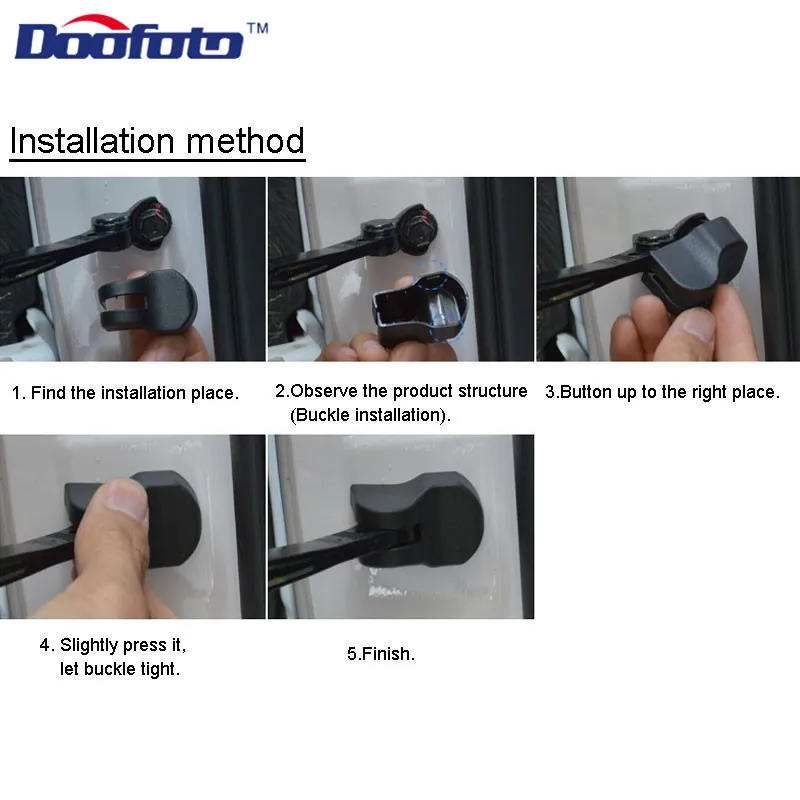 Doofoto™

Installation method

1. Find the installation place.

2.Observe the product structure (Buckle installation).

3.Button up to the right place.

4. Slightly press it, let buckle tight.

5.Finish.