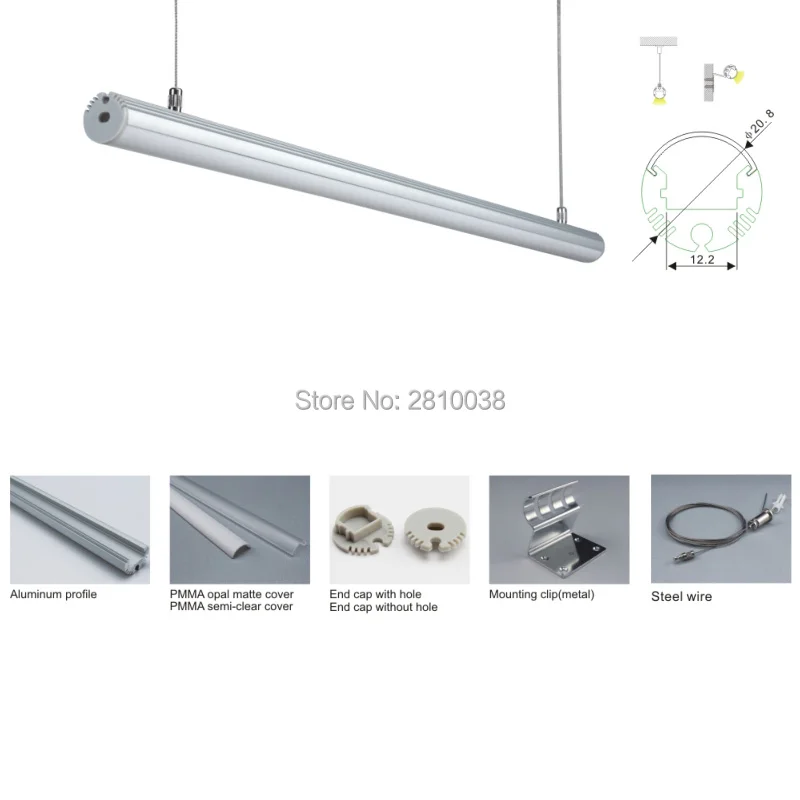 $\phi 20.8$

12.2

Store No: 2810038

Aluminum profile

PMMA opal matte cover
PMMA semi-clear cover

End cap with hole
End cap without hole

Mounting clip(metal)

Steel wire