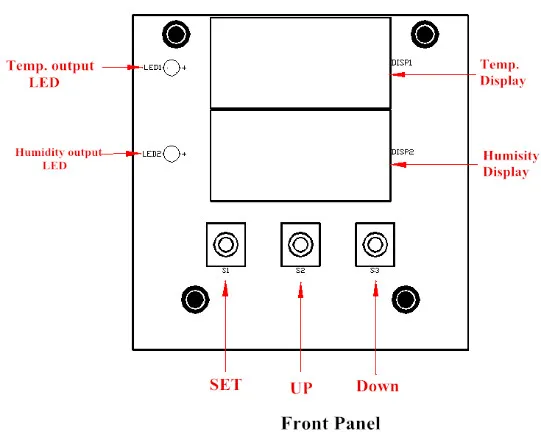 Temp. output LED

LED1 +

DISP1

Temp. Display

Humidity output LED

LED2 +

DISP2

Humisity Display

S1

S2

S3

SET

UP

Down

Front Panel