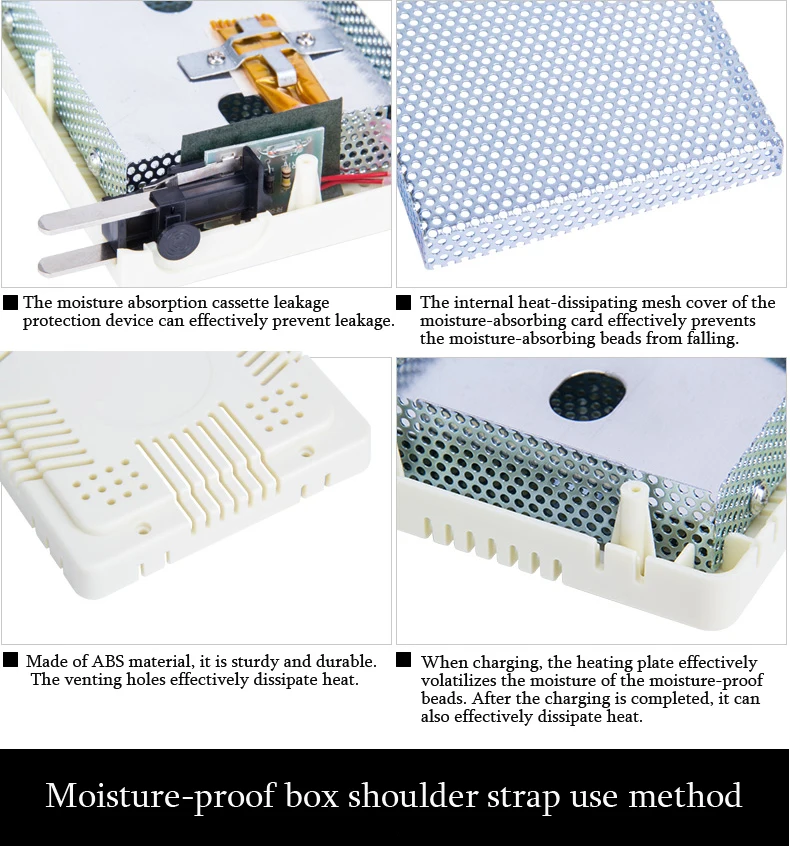 ■ The moisture absorption cassette leakage protection device can effectively prevent leakage.

■ The internal heat-dissipating mesh cover of the moisture-absorbing card effectively prevents the moisture-absorbing beads from falling.

■ Made of ABS material, it is sturdy and durable. The venting holes effectively dissipate heat.

■ When charging, the heating plate effectively volatilizes the moisture of the moisture-proof beads. After the charging is completed, it can also effectively dissipate heat.

Moisture-proof box shoulder strap use method