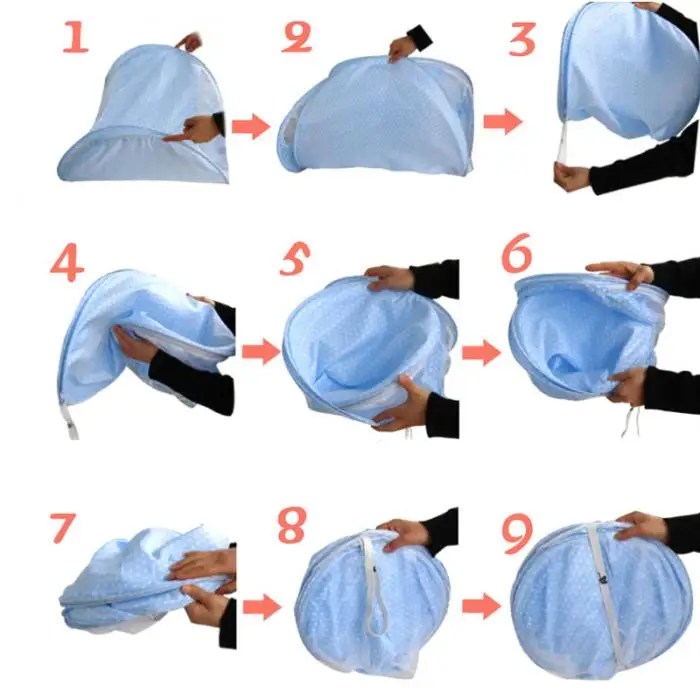 1
2
3
4
5
6
7
8
9