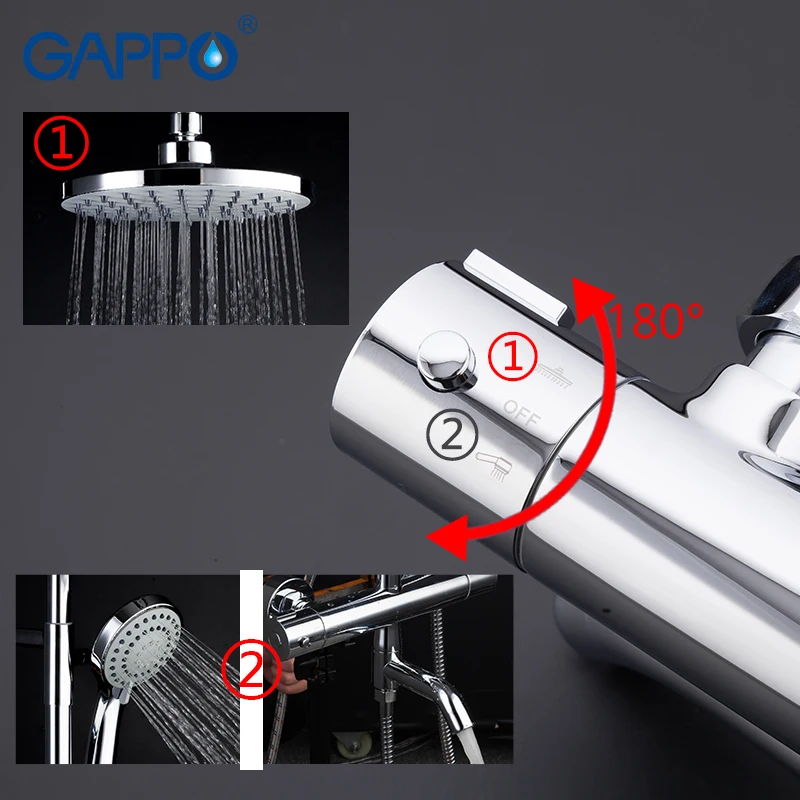 GAPPO®

①

180°

①

OFF

②

②