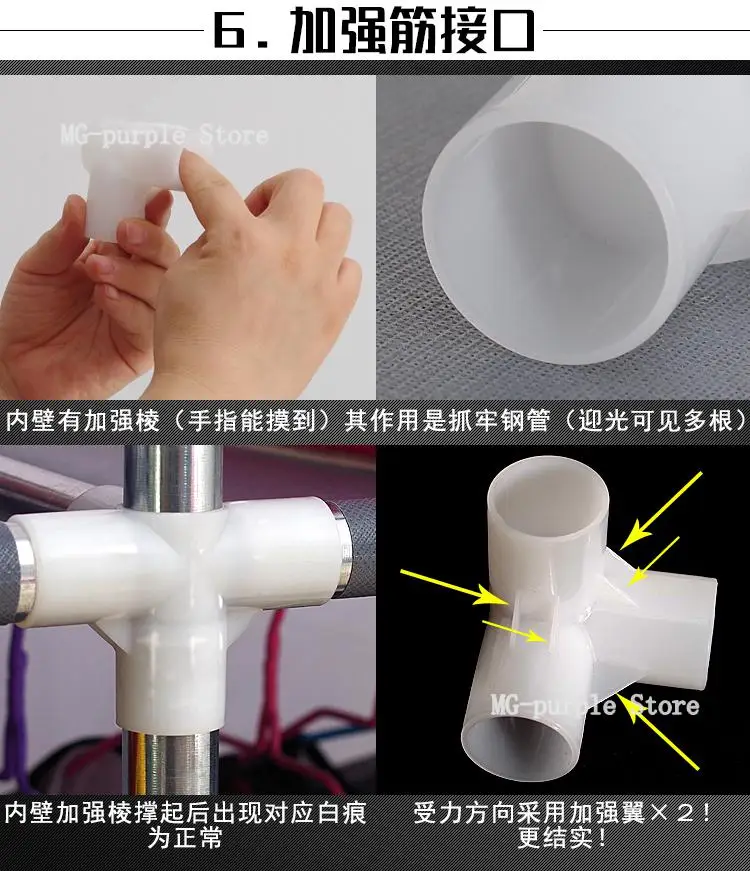 6. 加强筋接口

MG-purple Store

内壁有加强棱（手指能摸到）其作用是抓牢钢管（迎光可见多根）

MG-purple Store

内壁加强棱撑起后出现对应白痕为正常

受力方向采用加强翼×2！更结实！