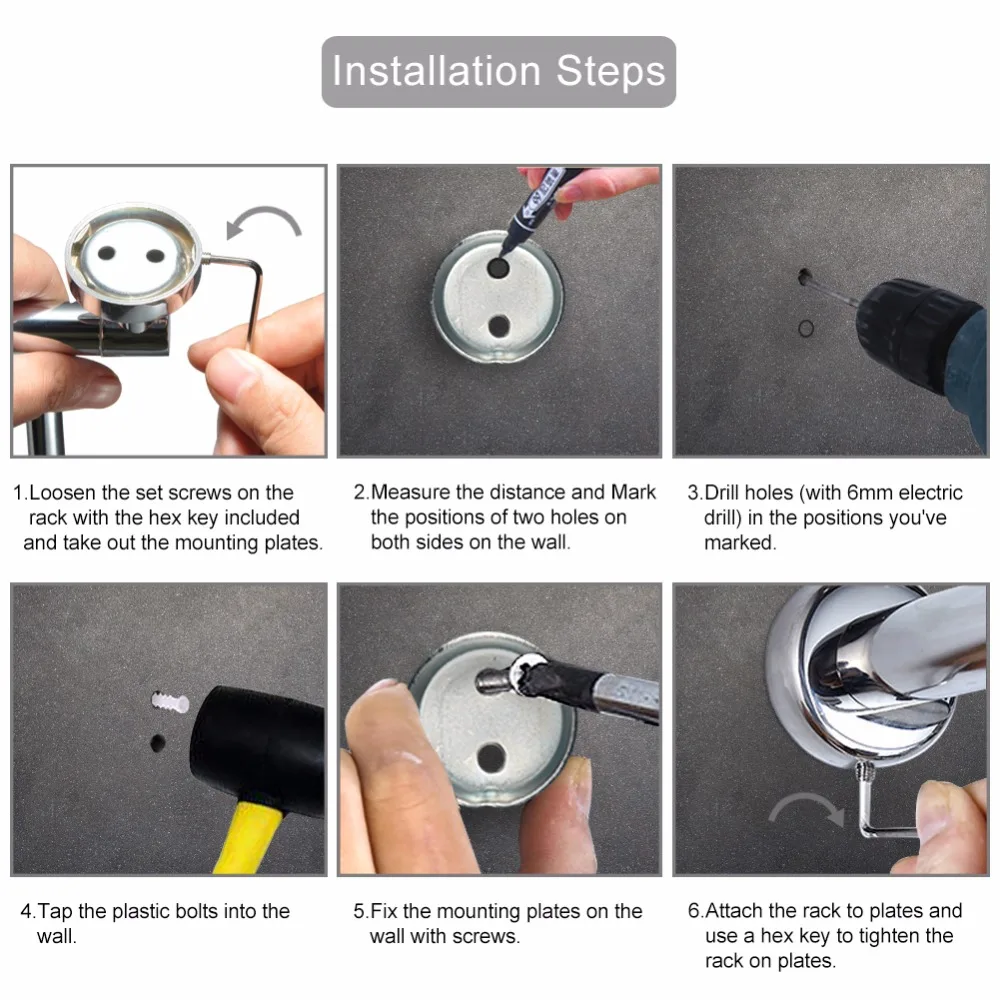 Installation Steps

1.Loosen the set screws on the rack with the hex key included and take out the mounting plates.

2.Measure the distance and Mark the positions of two holes on both sides on the wall.

3.Drill holes (with 6mm electric drill) in the positions you've marked.

4.Tap the plastic bolts into the wall.

5.Fix the mounting plates on the wall with screws.

6.Attach the rack to plates and use a hex key to tighten the rack on plates.