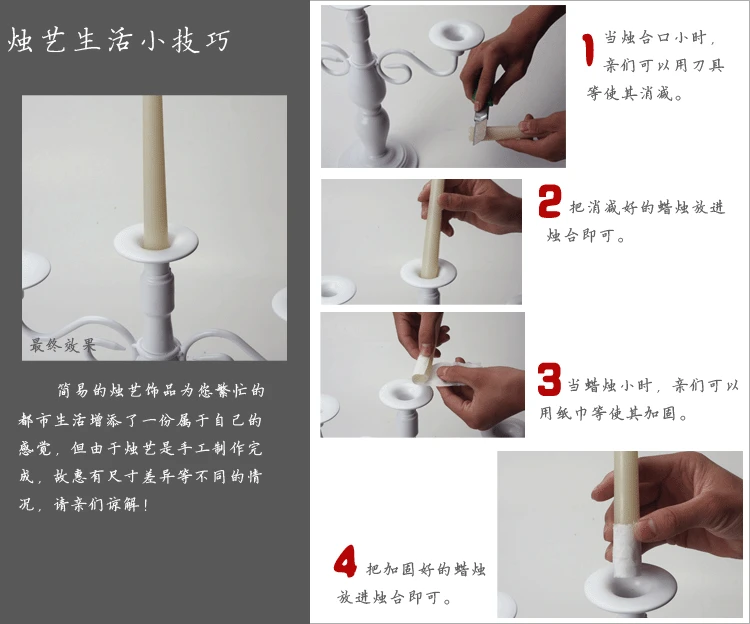 烛艺生活小技巧

最终效果

简易的烛艺饰品为您繁忙的都市生活增添了一份属于自己的感觉，但由于烛艺是手工制作完成，故惠有尺寸差异等不同的情况，请亲们谅解！

1 当烛台口小时，亲们可以用刀具等使其消减。

2 把消减好的蜡烛放进烛台即可。

3 当蜡烛小时，亲们可以用纸巾等使其加固。

4 把加固好的蜡烛放进烛台即可。