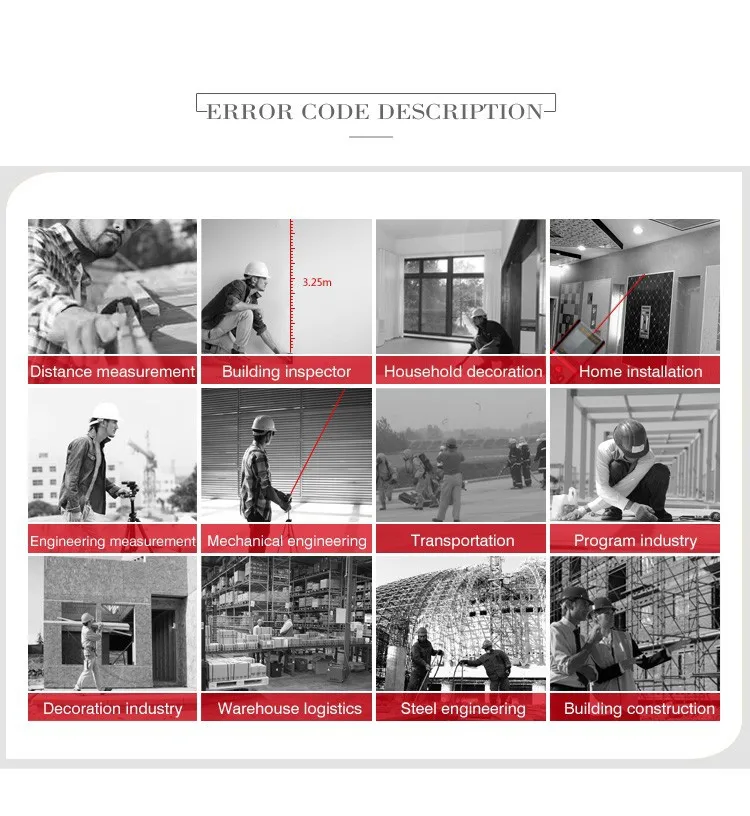 ERROR CODE DESCRIPTION

3.25m

Distance measurement

Building inspector

Household decoration

Home installation

Engineering measurement

Mechanical engineering

Transportation

Program industry

Decoration industry

Warehouse logistics

Steel engineering

Building construction