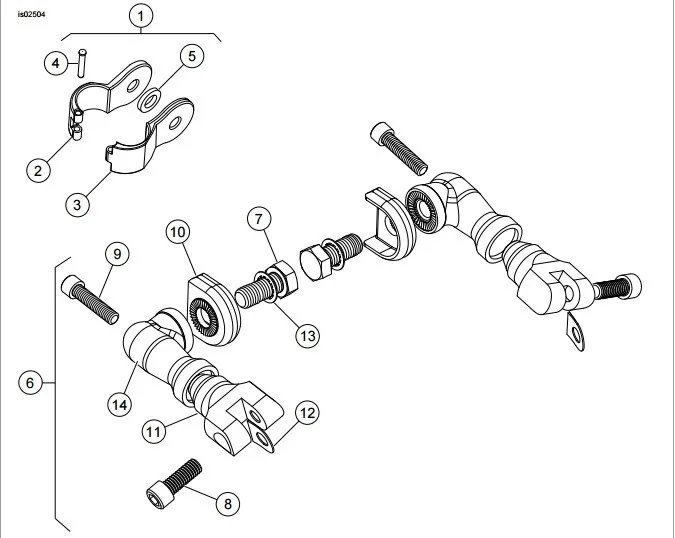 is02504

1
4
5
2
3
10
7
9
13
6
14
11
12
8