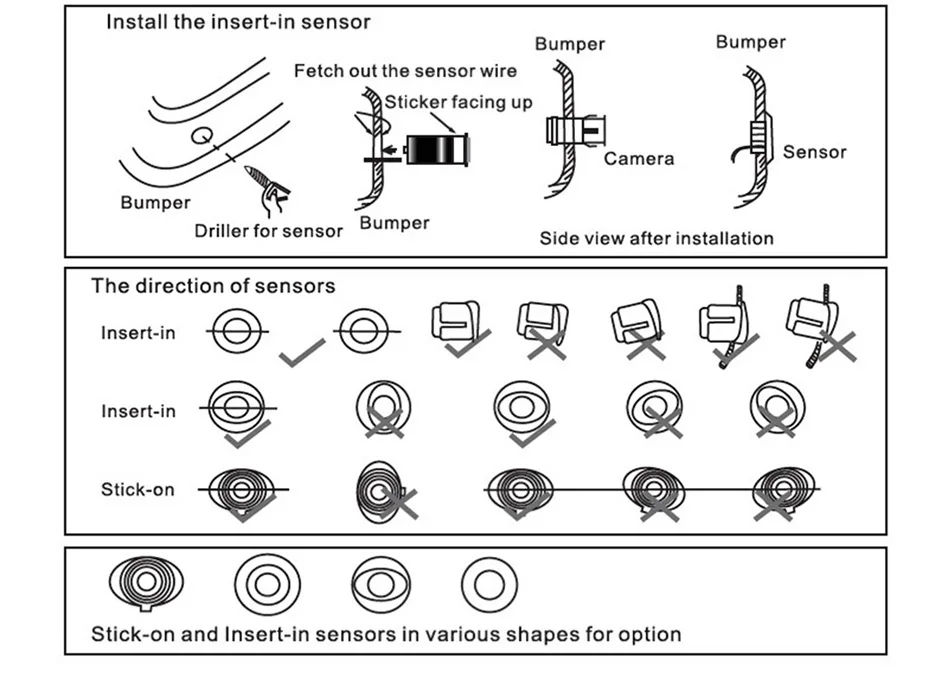 Install the insert-in sensor

Fetch out the sensor wire

Sticker facing up

Bumper

Driller for sensor

Bumper

Bumper

Camera

Bumper

Sensor

Side view after installation

The direction of sensors

Insert-in

Insert-in

Stick-on

Stick-on and Insert-in sensors in various shapes for option