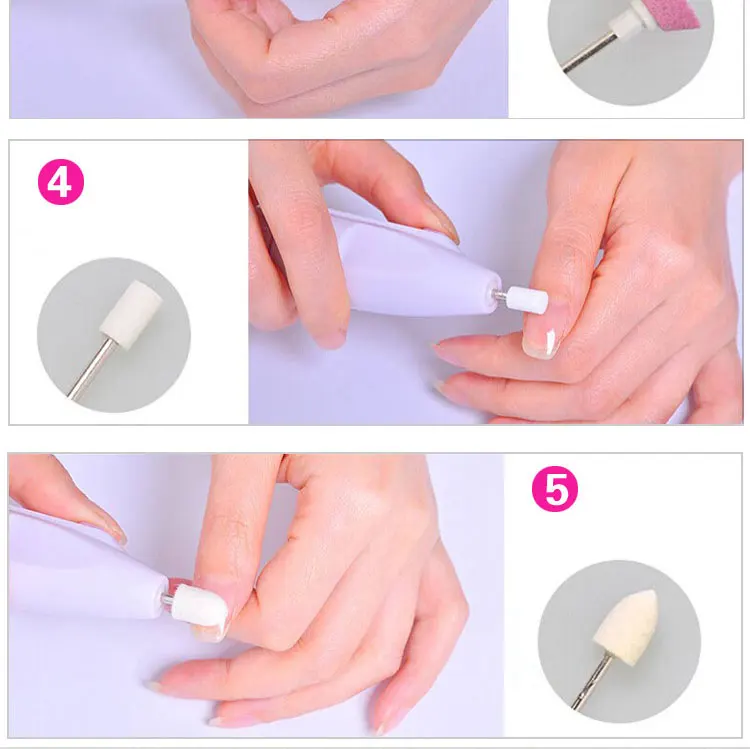 4

5