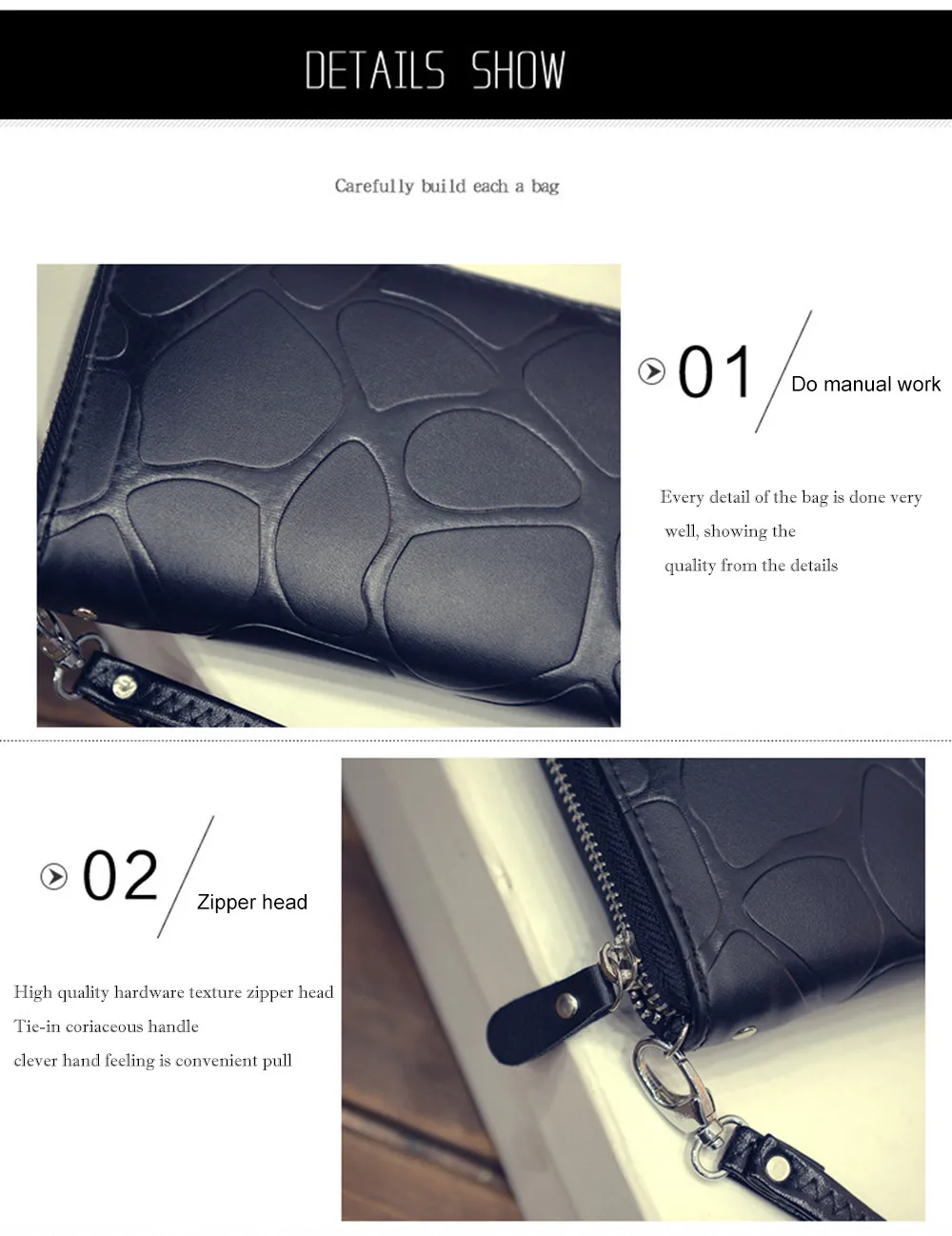 DETAILS SHOW

Carefully build each a bag

01 Do manual work

Every detail of the bag is done very well, showing the quality from the details

02 Zipper head

High quality hardware texture zipper head
Tie-in coriaceous handle
clever hand feeling is convenient pull