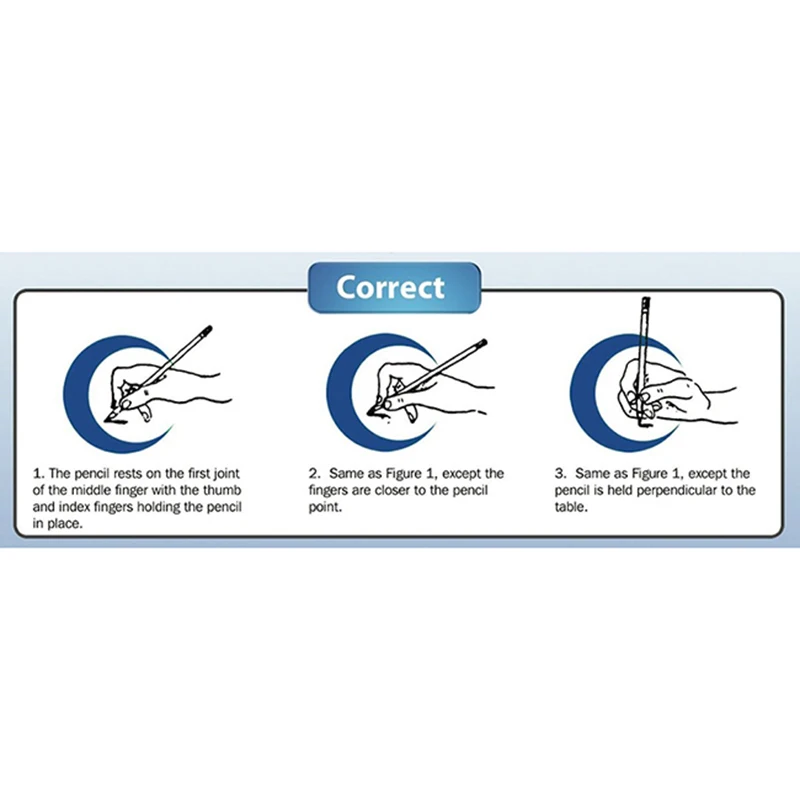 Correct

1. The pencil rests on the first joint of the middle finger with the thumb and index fingers holding the pencil in place.

2. Same as Figure 1, except the fingers are closer to the pencil point.

3. Same as Figure 1, except the pencil is held perpendicular to the table.