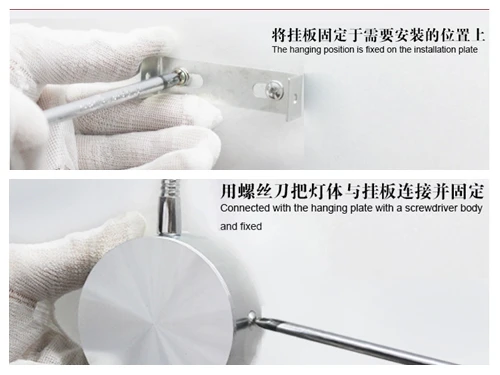 将挂板固定于需要安装的位置上
The hanging position is fixed on the installation plate

用螺丝刀把灯体与挂板连接并固定
Connected with the hanging plate with a screwdriver body and fixed