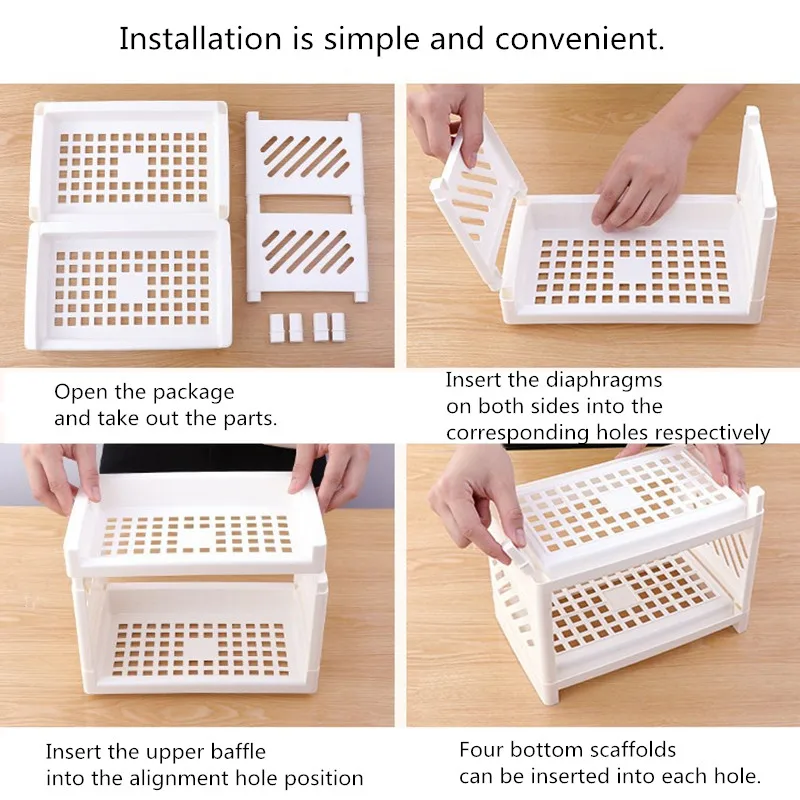 Installation is simple and convenient.

Open the package
and take out the parts.

Insert the diaphragms
on both sides into the
corresponding holes respectively

Insert the upper baffle
into the alignment hole position

Four bottom scaffolds
can be inserted into each hole.