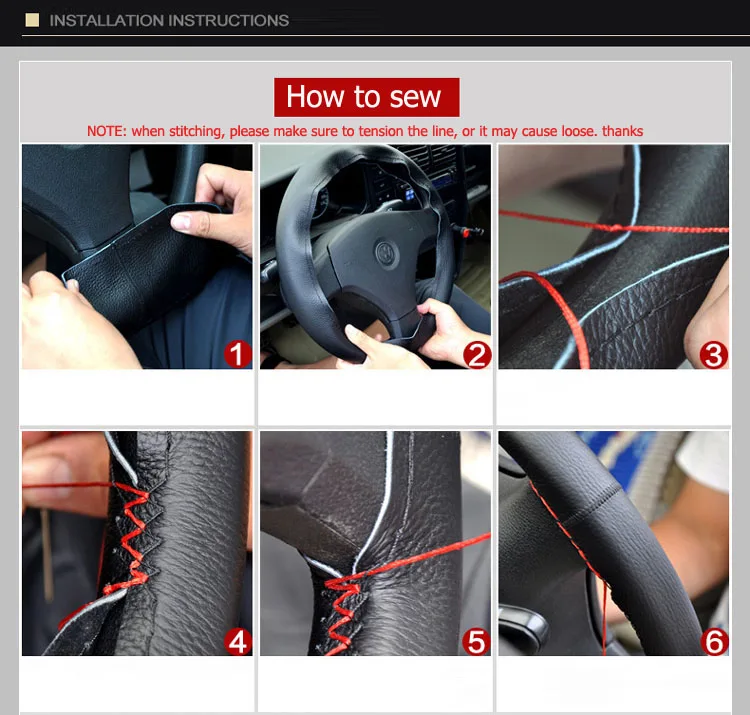 INSTALLATION INSTRUCTIONS

How to sew

NOTE: when stitching, please make sure to tension the line, or it may cause loose. thanks

1

2

3

4

5

6