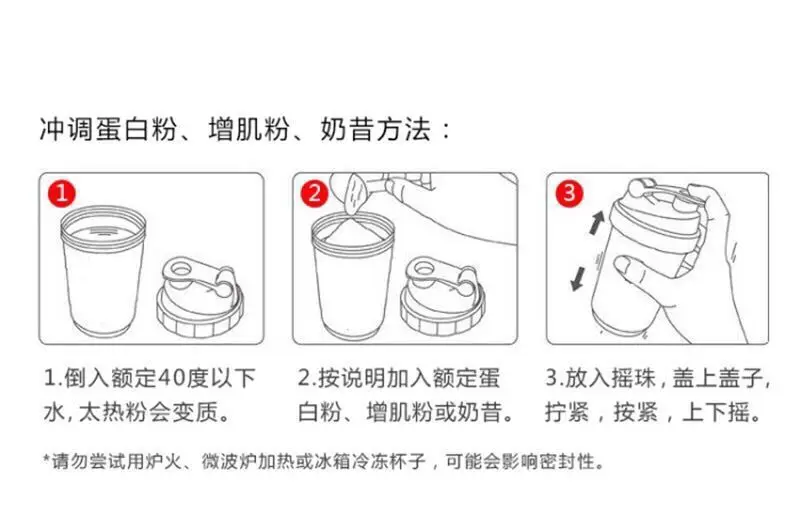 冲调蛋白粉、增肌粉、奶昔方法：

1

2

3

1.倒入额定40度以下水，太热粉会变质。

2.按说明加入额定蛋白粉、增肌粉或奶昔。

3.放入摇珠，盖上盖子，拧紧，按紧，上下摇。

*请勿尝试用炉火、微波炉加热或冰箱冷冻杯子，可能会影响密封性。