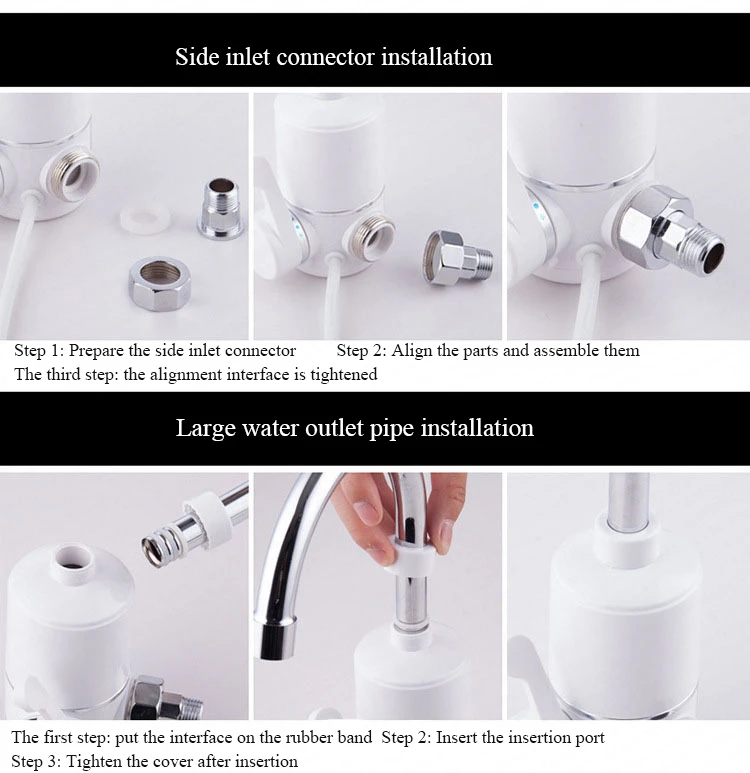 Side inlet connector installation

Step 1: Prepare the side inlet connector Step 2: Align the parts and assemble them
The third step: the alignment interface is tightened

Large water outlet pipe installation

The first step: put the interface on the rubber band Step 2: Insert the insertion port
Step 3: Tighten the cover after insertion