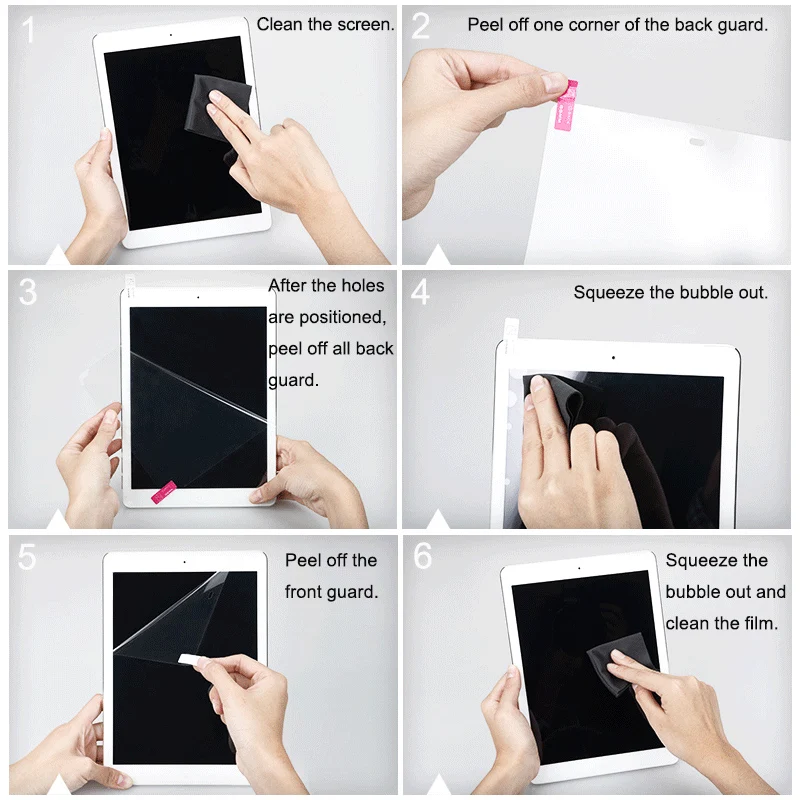 1 Clean the screen.

2 Peel off one corner of the back guard.

3 After the holes are positioned, peel off all back guard.

4 Squeeze the bubble out.

5 Peel off the front guard.

6 Squeeze the bubble out and clean the film.