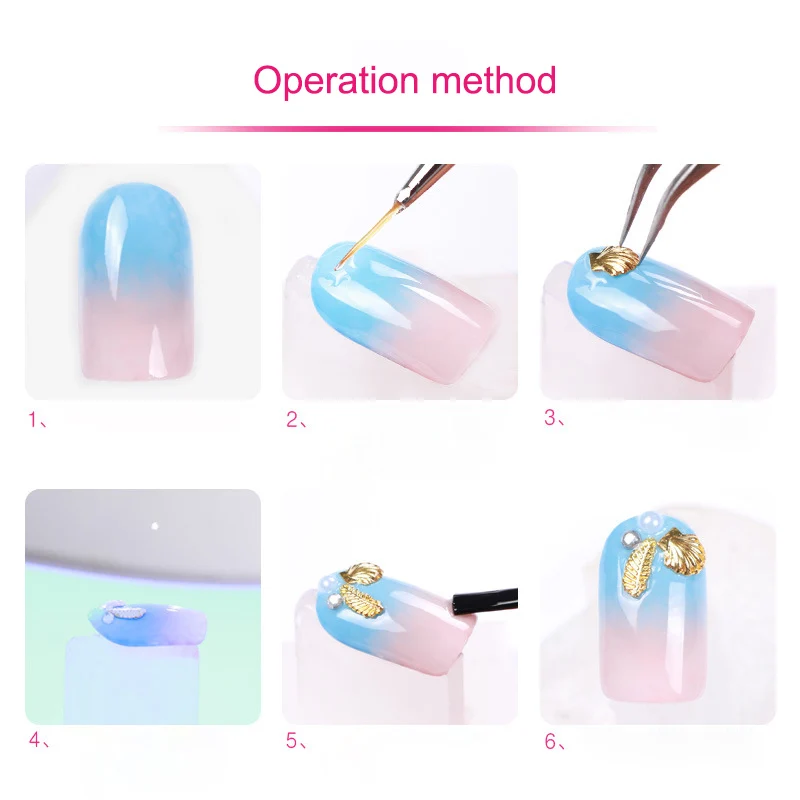 Operation method

1、

2、

3、

4、

5、

6、