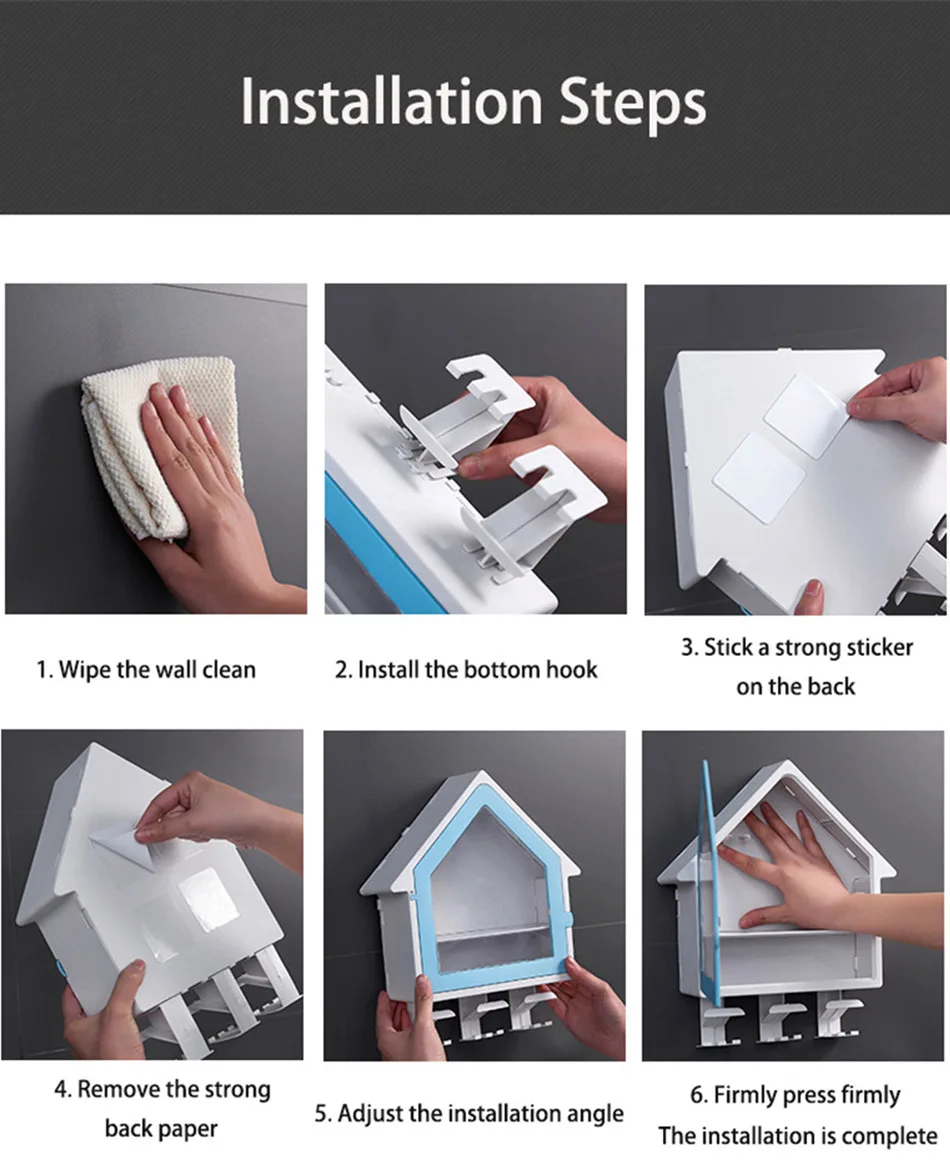 Installation Steps

1. Wipe the wall clean

2. Install the bottom hook

3. Stick a strong sticker on the back

4. Remove the strong back paper

5. Adjust the installation angle

6. Firmly press firmly The installation is complete