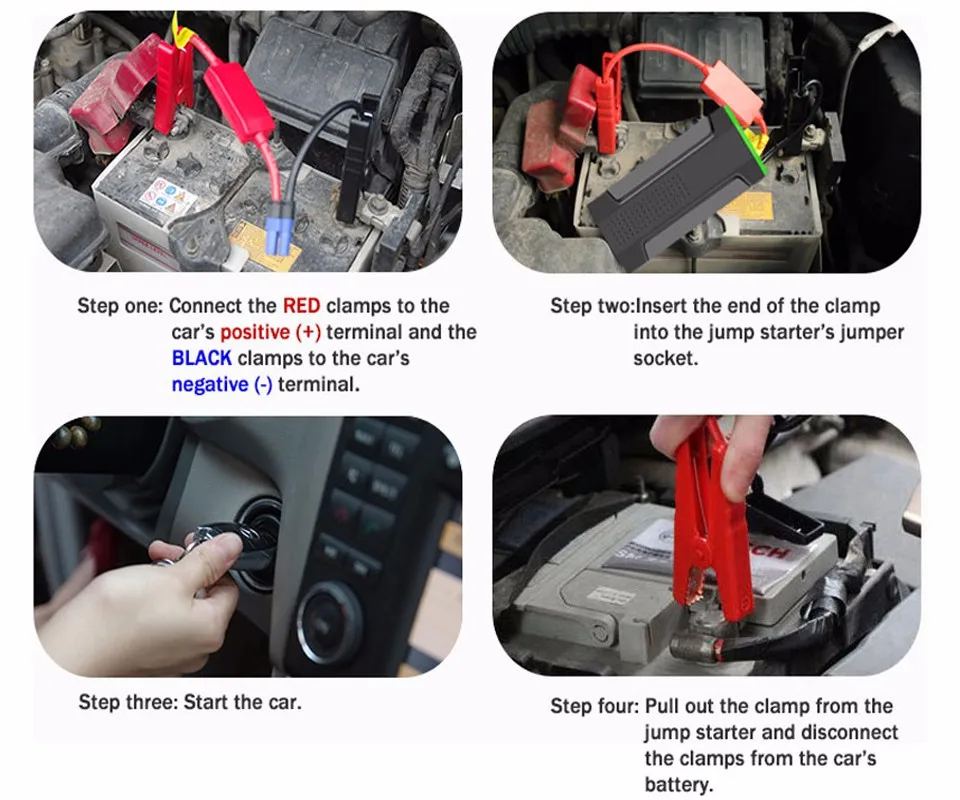 Step one: Connect the RED clamps to the car's positive (+) terminal and the BLACK clamps to the car's negative (-) terminal.

Step two:Insert the end of the clamp into the jump starter's jumper socket.

Step three: Start the car.

Step four: Pull out the clamp from the jump starter and disconnect the clamps from the car's battery.