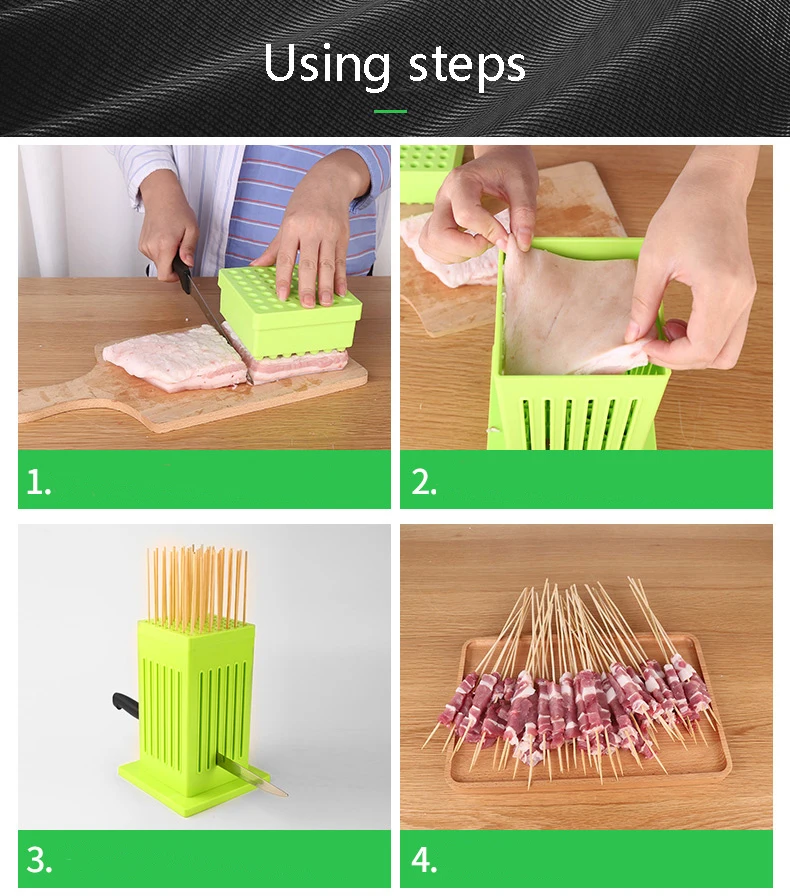 Using steps

1.

2.

3.

4.